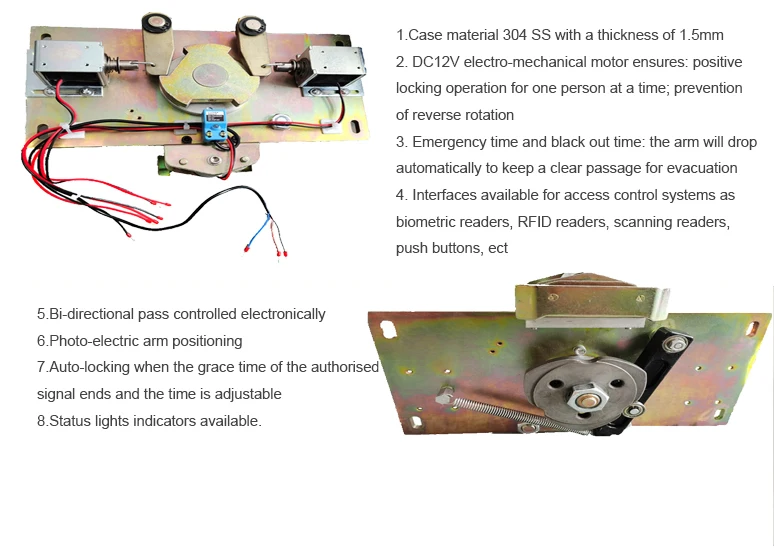 1.Case material 304 SS with a thickness of 1.5mm
2. DC12V electro-mechanical motor ensures: positive locking operation for one person at a time; prevention of reverse rotation
3. Emergency time and black out time: the arm will drop automatically to keep a clear passage for evacuation
4. Interfaces available for access control systems as biometric readers, RFID readers, scanning readers, push buttons, ect

5.Bi-directional pass controlled electronically
6.Photo-electric arm positioning
7.Auto-locking when the grace time of the authorised signal ends and the time is adjustable
8.Status lights indicators available.