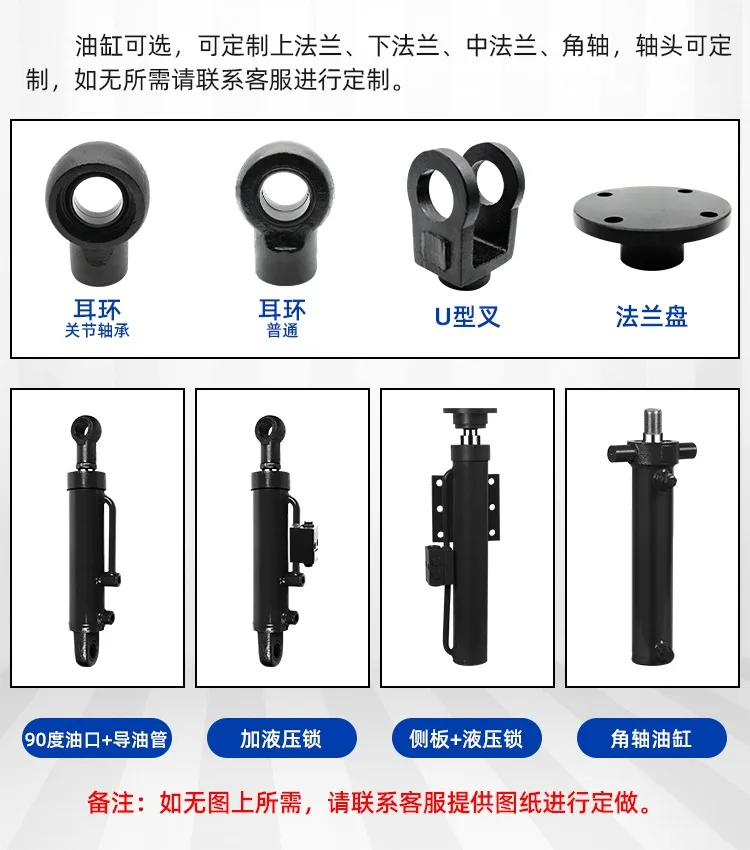 油缸可选，可定制上法兰、下法兰、中法兰、角轴，轴头可定制，如无所需请联系客服进行定制。

耳环
关节轴承

耳环
普通

U型叉

法兰盘

90度油口+导油管

加液压锁

侧板+液压锁

角轴油缸

备注：如无图上所需，请联系客服提供图纸进行定做。