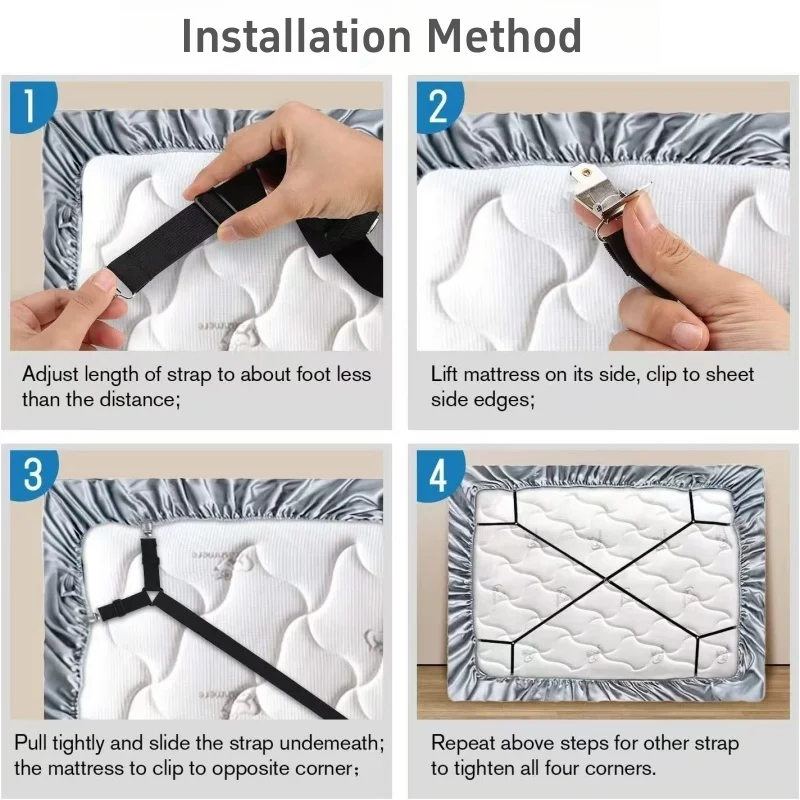 Installation Method

1

Adjust length of strap to about foot less than the distance;

2

Lift mattress on its side, clip to sheet side edges;

3

Pull tightly and slide the strap undemeath; the mattress to clip to opposite corner;

4

Repeat above steps for other strap to tighten all four corners.