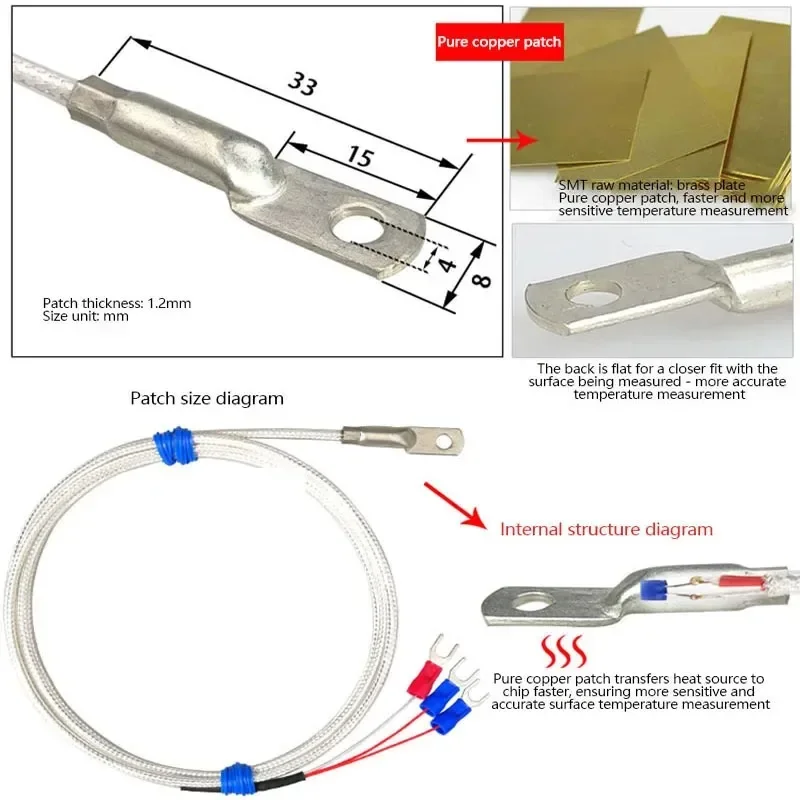 33

15

4

8

Patch thickness: 1.2mm
Size unit: mm

Pure copper patch

SMT raw material: brass plate
Pure copper patch, faster and more sensitive temperature measurement

The back is flat for a closer fit with the surface being measured - more accurate temperature measurement

Patch size diagram

Internal structure diagram

Pure copper patch transfers heat source to chip faster, ensuring more sensitive and accurate surface temperature measurement