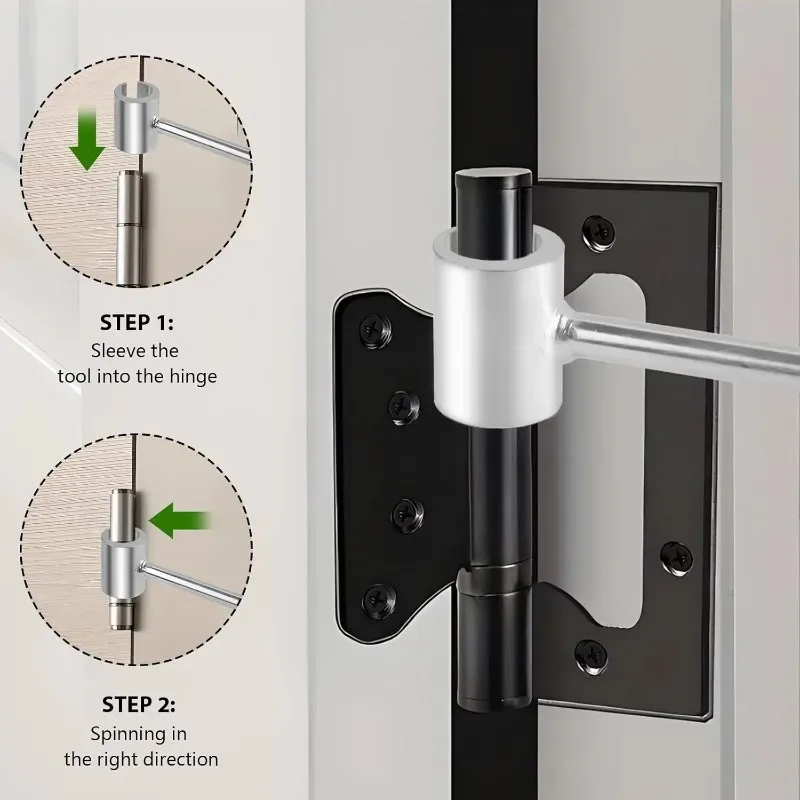 STEP 1:
Sleeve the tool into the hinge

STEP 2:
Spinning in the right direction