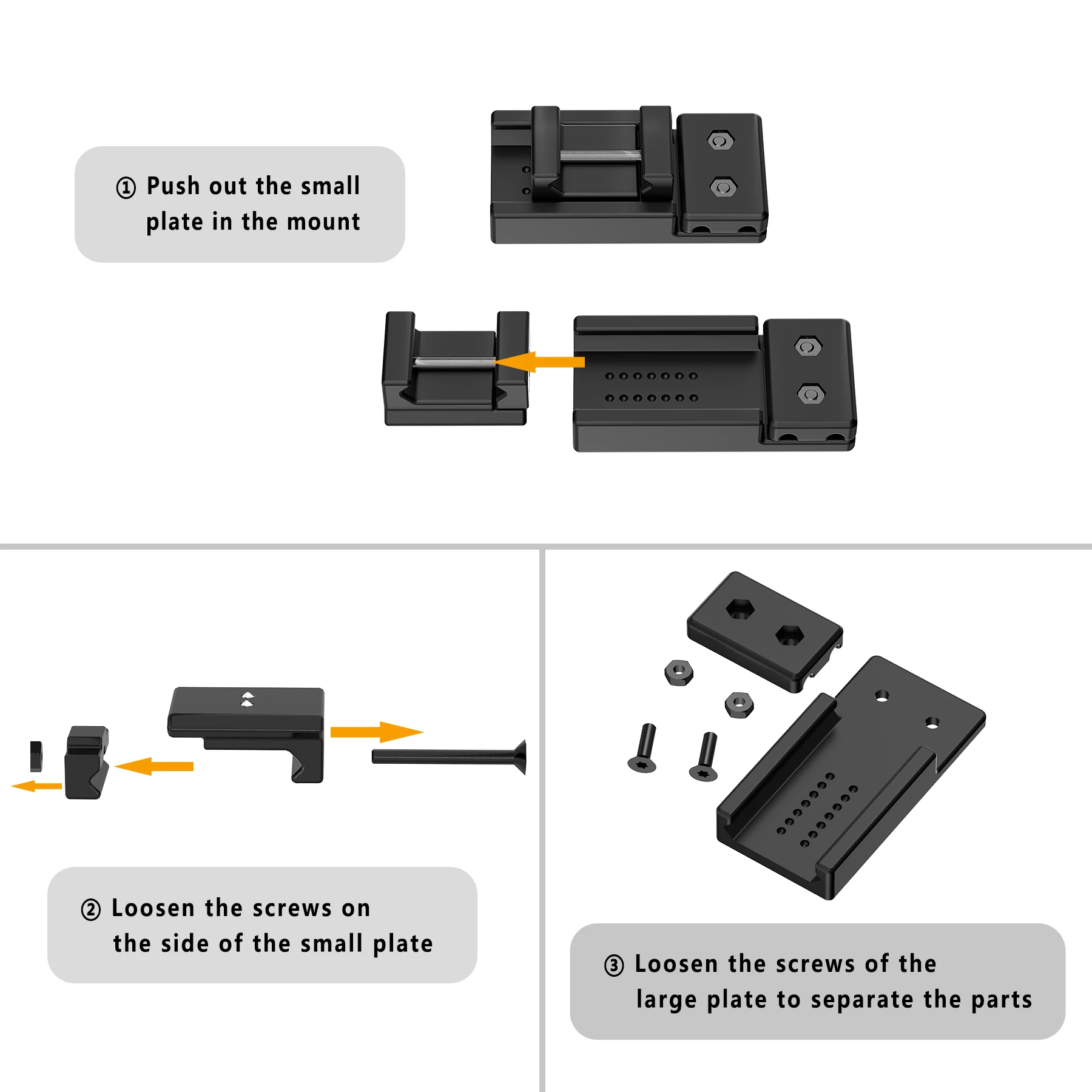 ① Push out the small plate in the mount

② Loosen the screws on the side of the small plate

③ Loosen the screws of the large plate to separate the parts