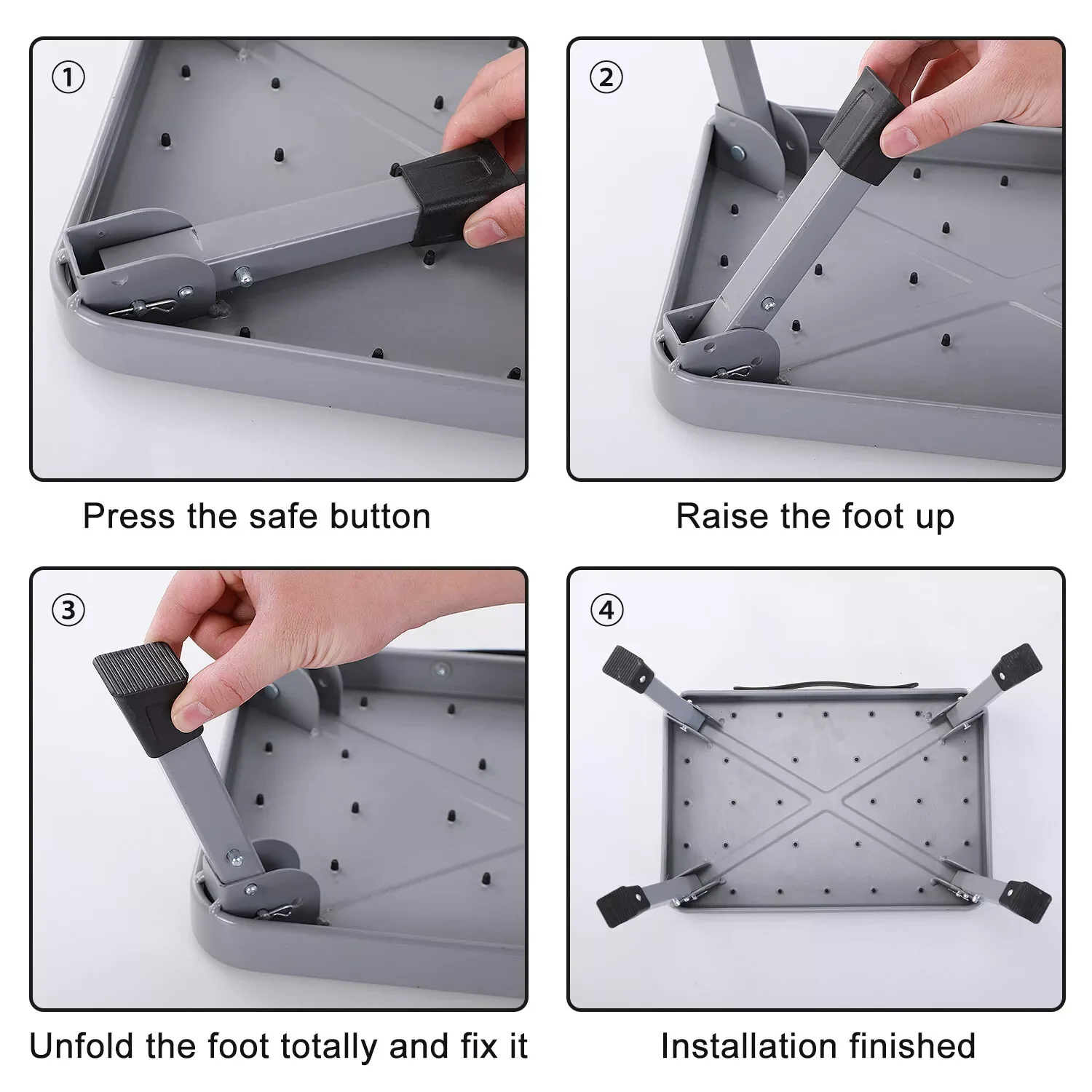 ①

Press the safe button

②

Raise the foot up

③

Unfold the foot totally and fix it

④

Installation finished