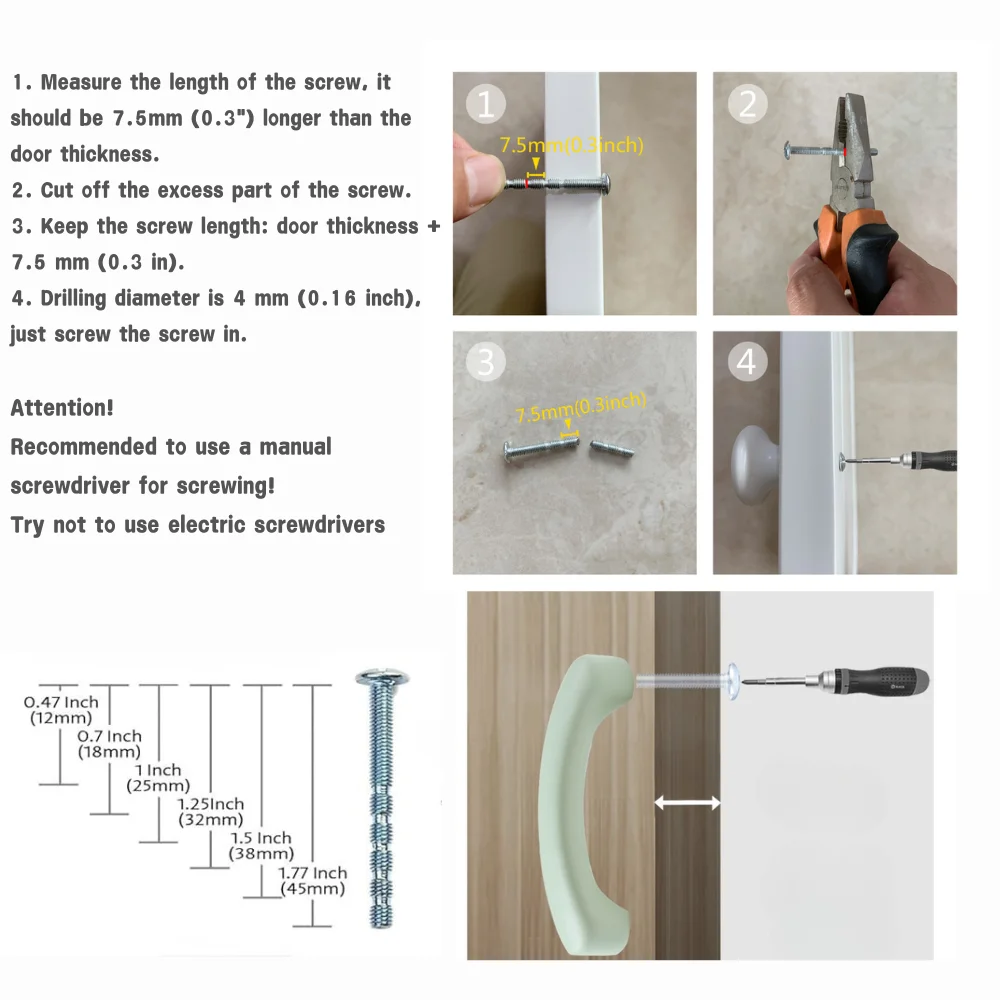 1. Measure the length of the screw, it should be 7.5mm (0.3") longer than the door thickness.
2. Cut off the excess part of the screw.
3. Keep the screw length: door thickness + 7.5 mm (0.3 in).
4. Drilling diameter is 4 mm (0.16 inch), just screw the screw in.

Attention!
Recommended to use a manual screwdriver for screwing!
Try not to use electric screwdrivers

1
7.5mm(0.3inch)
2
3
7.5mm(0.3inch)
4

0.47 Inch (12mm)
0.7 Inch (18mm)
1 Inch (25mm)
1.25Inch (32mm)
1.5 Inch (38mm)
1.77 Inch (45mm)