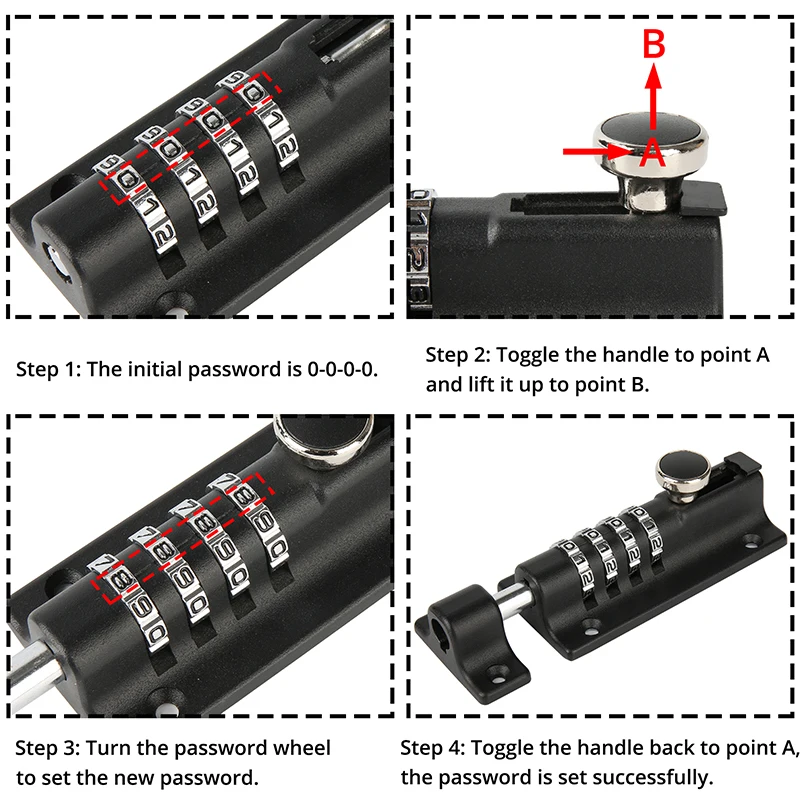 B

A

Step 1: The initial password is 0-0-0-0.

Step 2: Toggle the handle to point A and lift it up to point B.

Step 3: Turn the password wheel to set the new password.

Step 4: Toggle the handle back to point A, the password is set successfully.