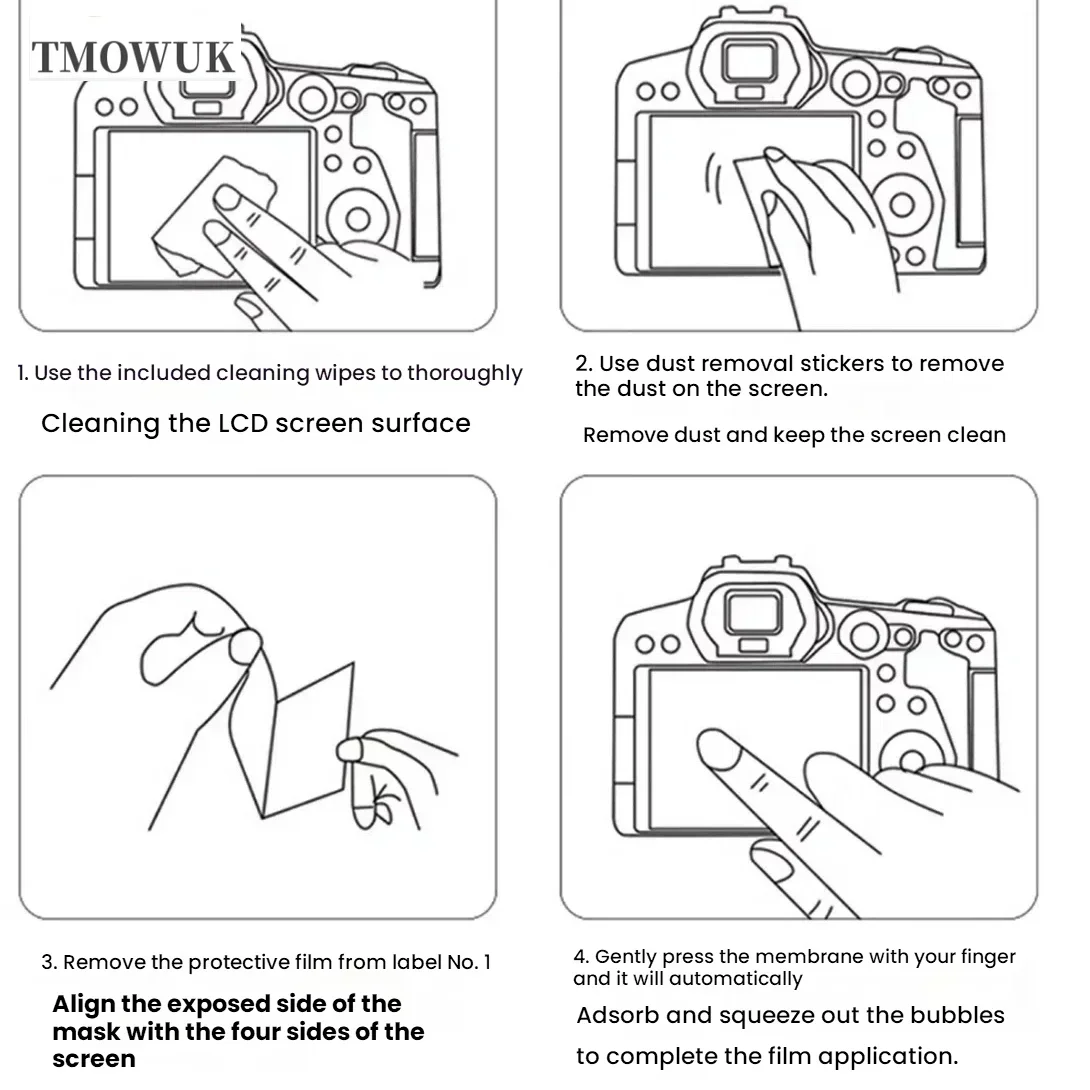 TMOWUK

1. Use the included cleaning wipes to thoroughly

Cleaning the LCD screen surface

2. Use dust removal stickers to remove the dust on the screen.

Remove dust and keep the screen clean

3. Remove the protective film from label No. 1

Align the exposed side of the mask with the four sides of the screen

4. Gently press the membrane with your finger and it will automatically

Adsorb and squeeze out the bubbles

to complete the film application.