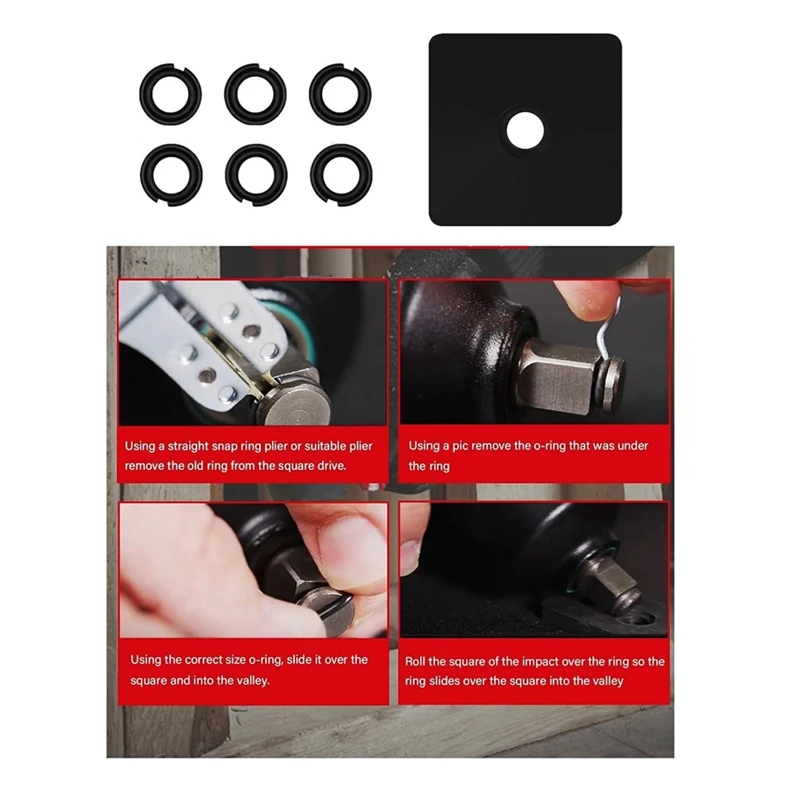 Using a straight snap ring plier or suitable plier remove the old ring from the square drive.

Using a pic remove the o-ring that was under the ring

Using the correct size o-ring, slide it over the square and into the valley.

Roll the square of the impact over the ring so the ring slides over the square into the valley