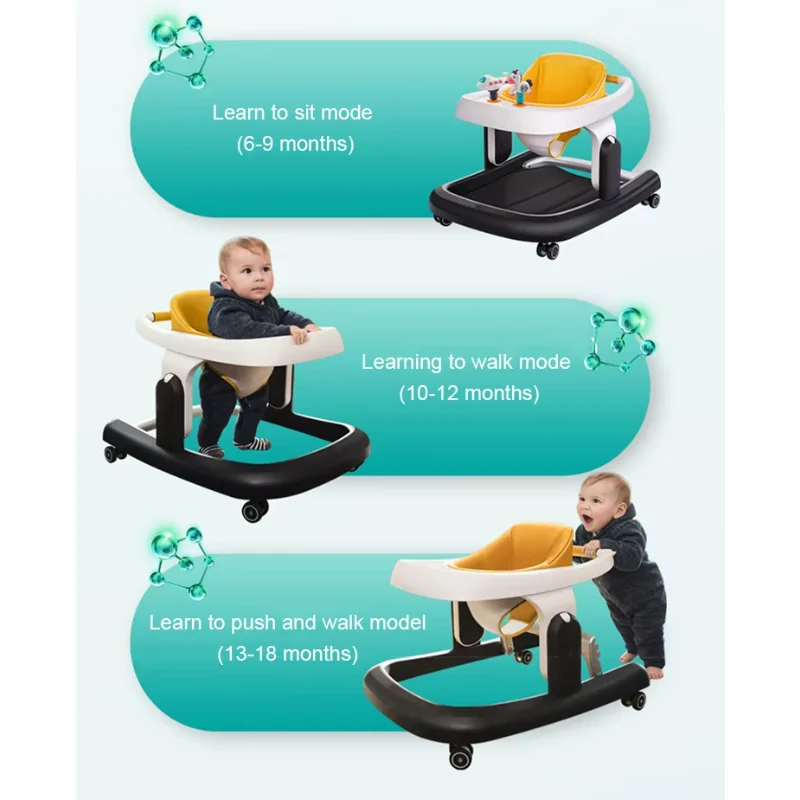 Learn to sit mode
(6-9 months)

Learning to walk mode
(10-12 months)

Learn to push and walk model
(13-18 months)