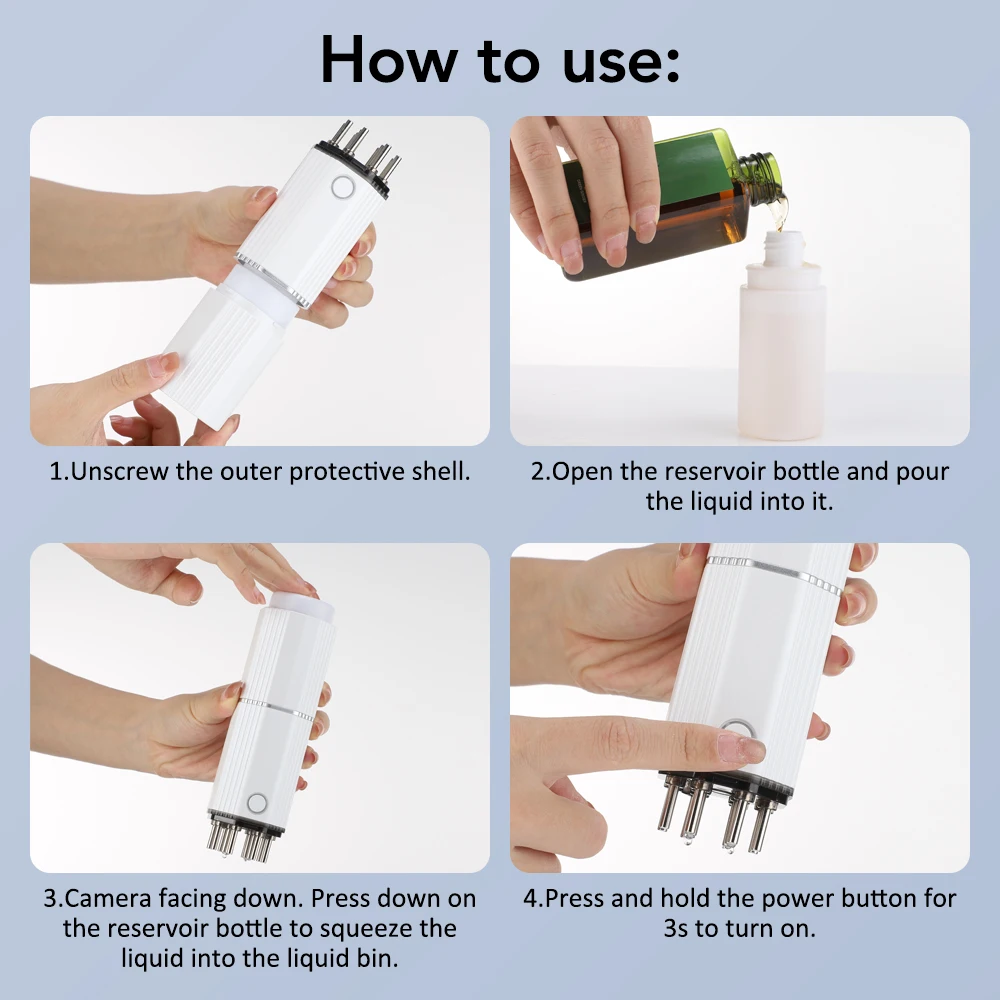 How to use:

1.Unscrew the outer protective shell.

2.Open the reservoir bottle and pour the liquid into it.

3.Camera facing down. Press down on the reservoir bottle to squeeze the liquid into the liquid bin.

4.Press and hold the power button for 3s to turn on.