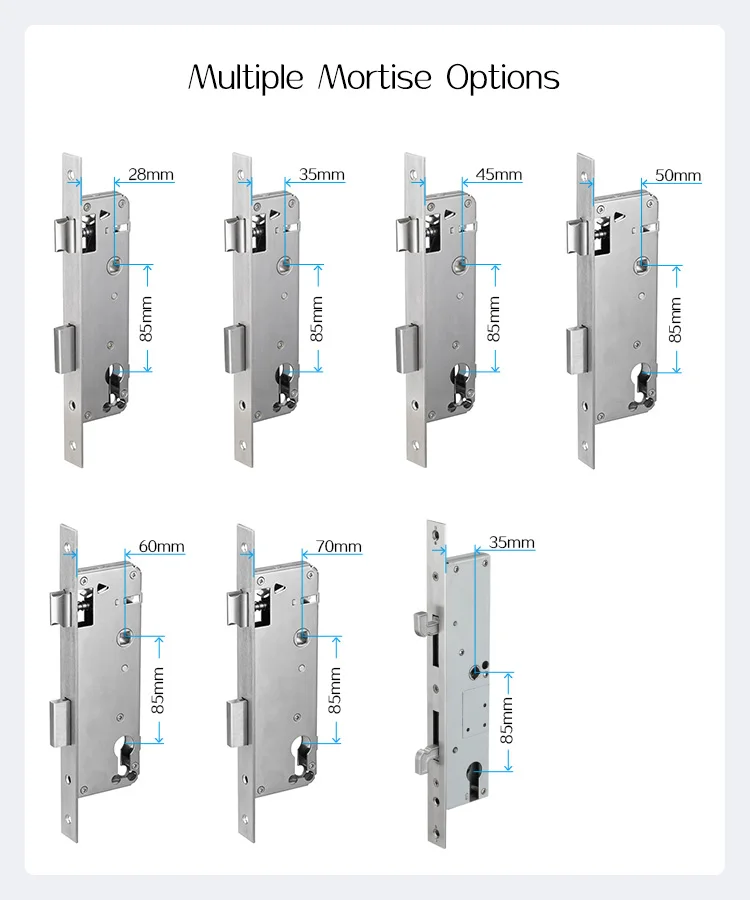 Multiple Mortise Options

28mm
85mm

35mm
85mm

45mm
85mm

50mm
85mm

60mm
85mm

70mm
85mm

35mm
85mm