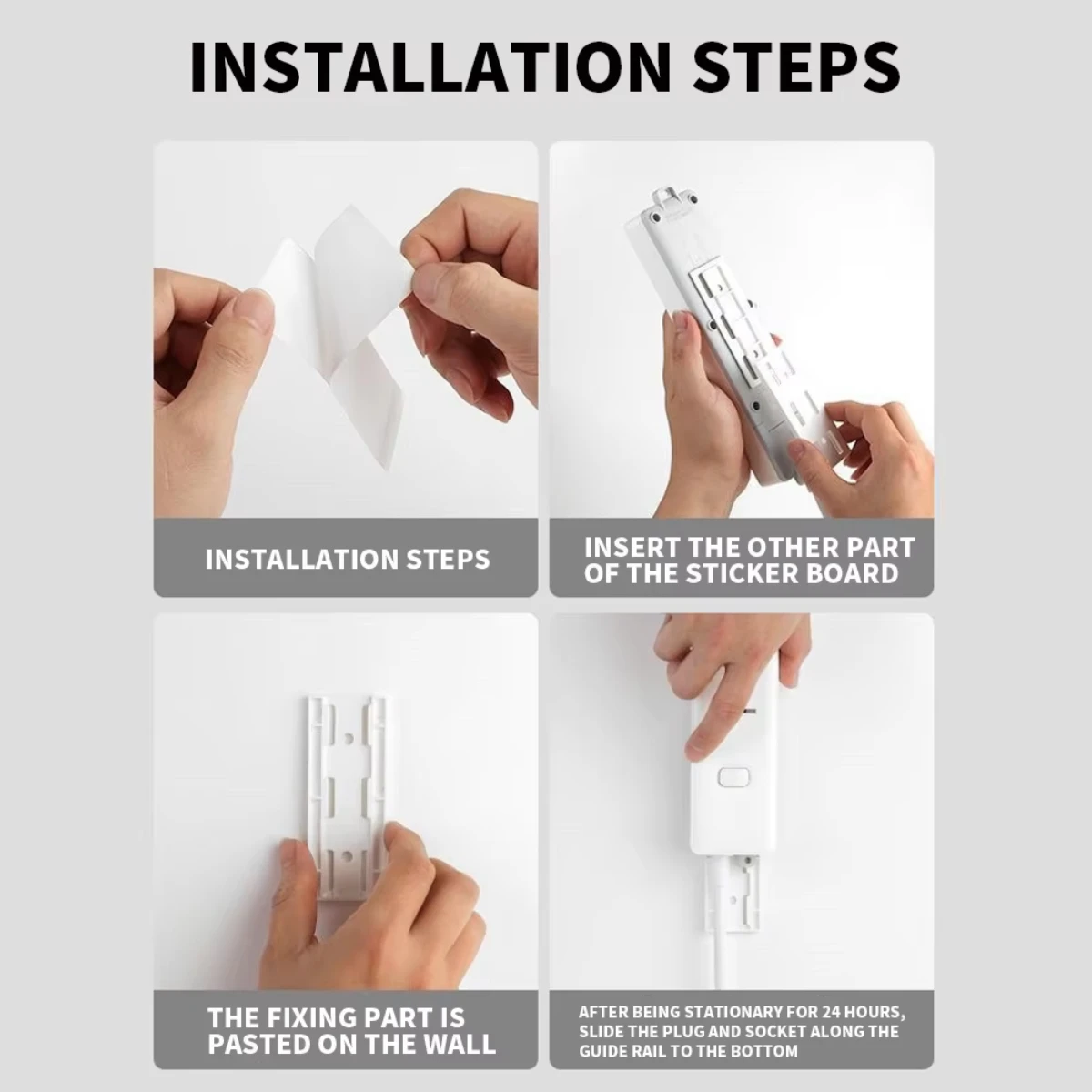 INSTALLATION STEPS

INSTALLATION STEPS

INSERT THE OTHER PART OF THE STICKER BOARD

THE FIXING PART IS PASTED ON THE WALL

AFTER BEING STATIONARY FOR 24 HOURS, SLIDE THE PLUG AND SOCKET ALONG THE GUIDE RAIL TO THE BOTTOM