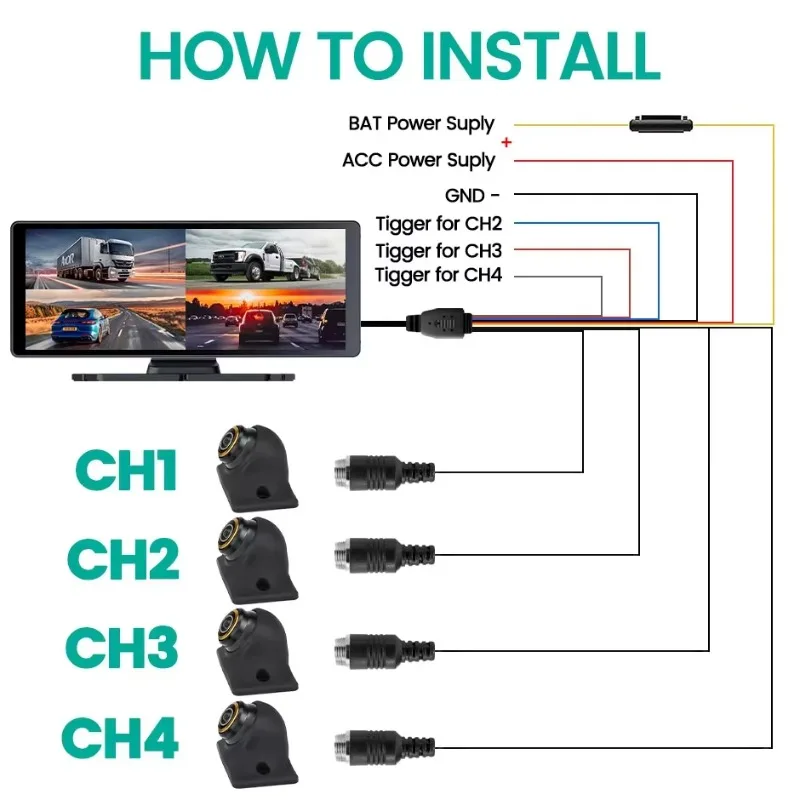 HOW TO INSTALL

BAT Power Suply
+
ACC Power Suply
GND -
Tigger for CH2
Tigger for CH3
Tigger for CH4

CH1
CH2
CH3
CH4