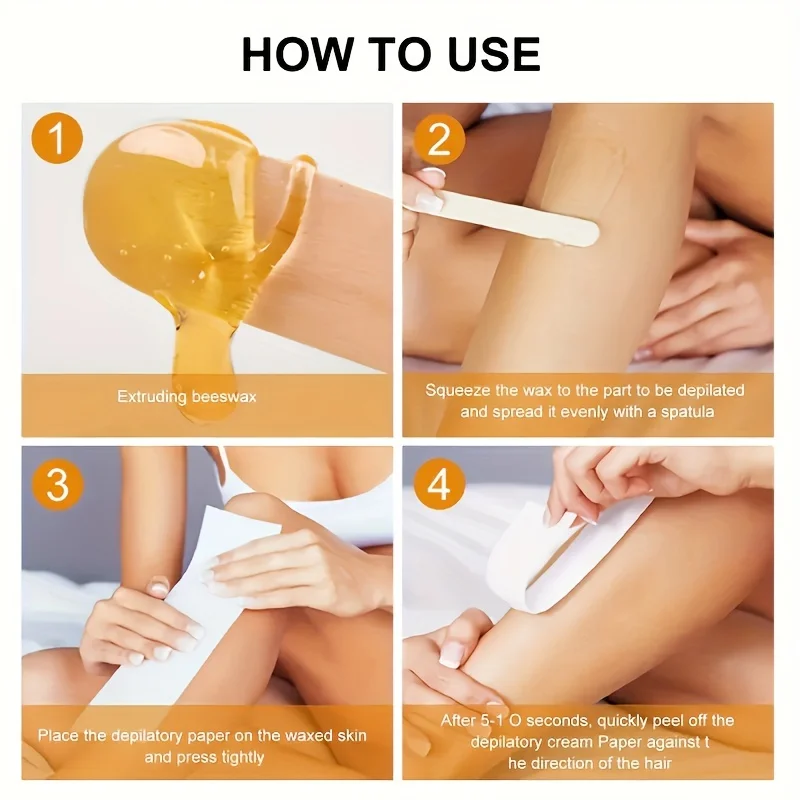 HOW TO USE

1
Extruding beeswax

2
Squeeze the wax to the part to be depilated and spread it evenly with a spatula

3
Place the depilatory paper on the waxed skin and press tightly

4
After 5-1 O seconds, quickly peel off the depilatory cream Paper against t he direction of the hair