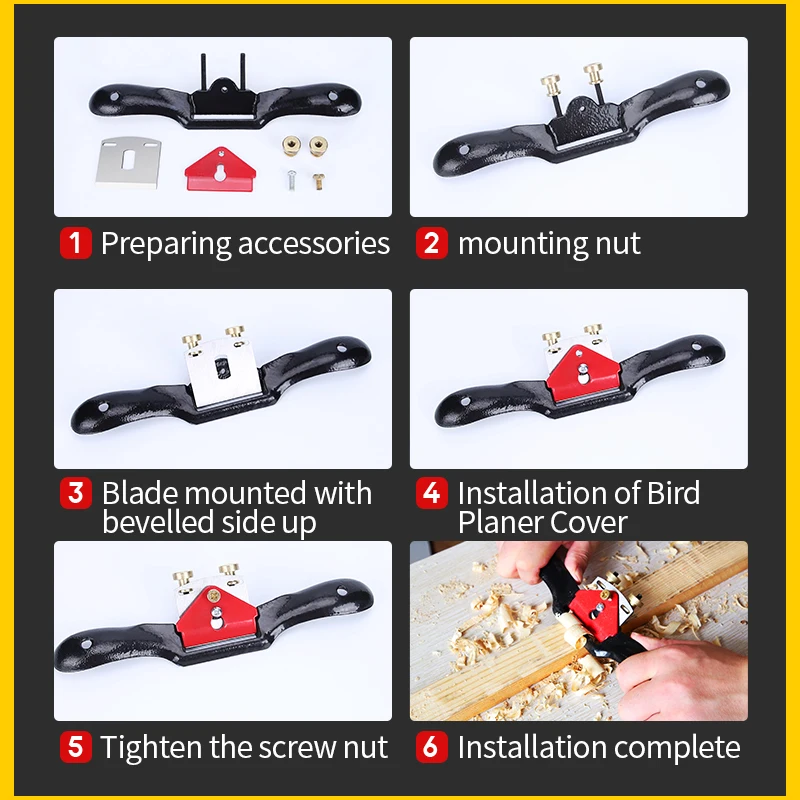 1 Preparing accessories

2 mounting nut

3 Blade mounted with bevelled side up

4 Installation of Bird Planer Cover

5 Tighten the screw nut

6 Installation complete