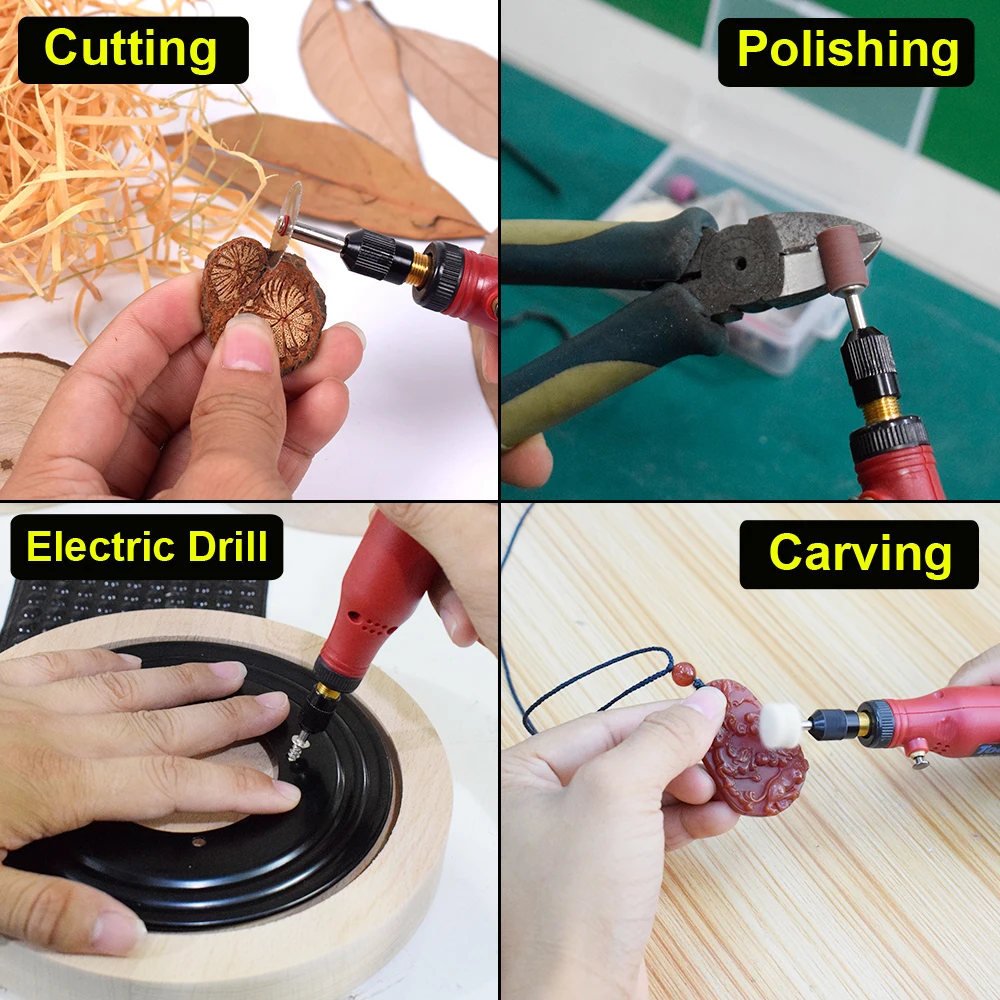 Cutting

Polishing

Electric Drill

Carving