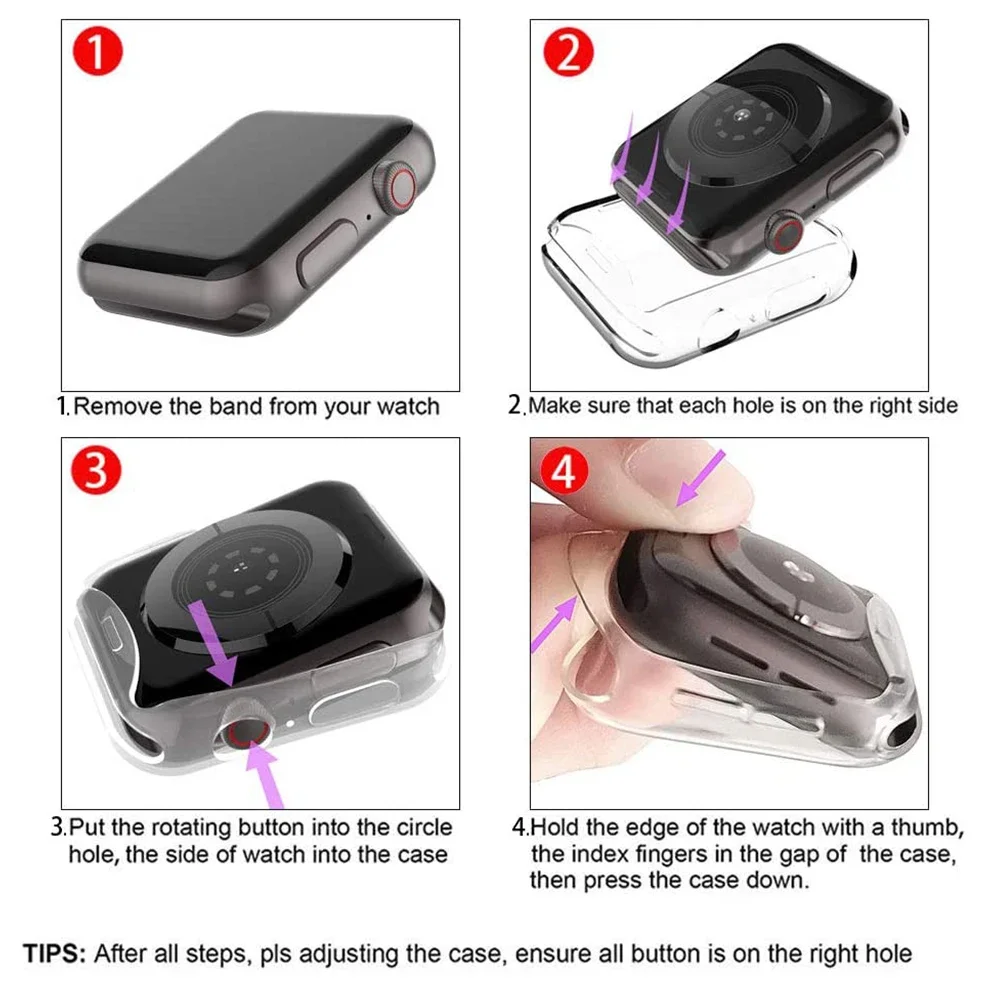 1

1.Remove the band from your watch

2

2.Make sure that each hole is on the right side

3

3.Put the rotating button into the circle hole, the side of watch into the case

4

4.Hold the edge of the watch with a thumb, the index fingers in the gap of the case, then press the case down.

TIPS: After all steps, pls adjusting the case, ensure all button is on the right hole