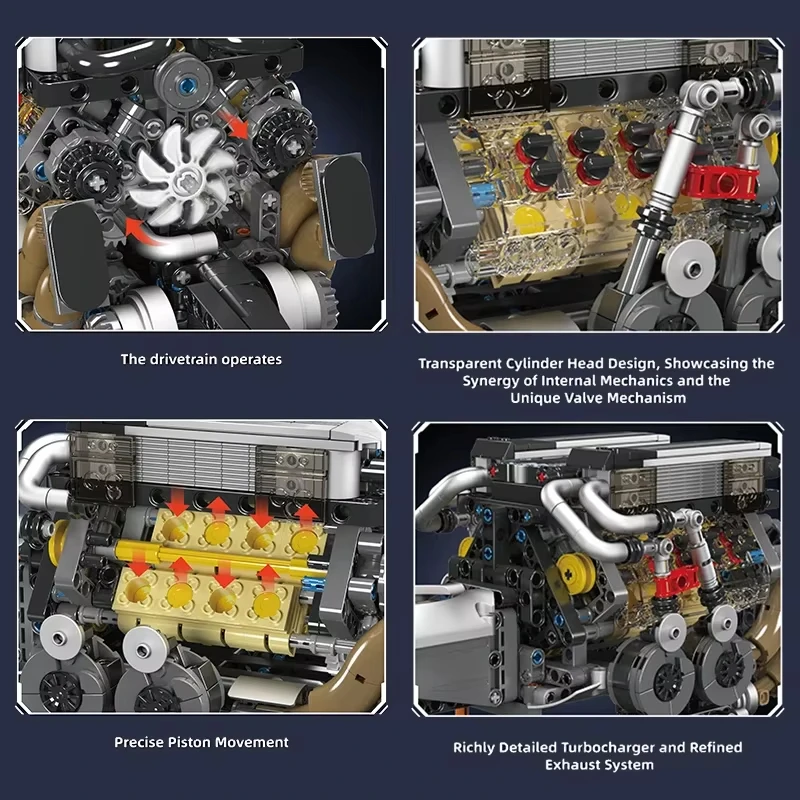 The drivetrain operates

Transparent Cylinder Head Design, Showcasing the Synergy of Internal Mechanics and the Unique Valve Mechanism

Precise Piston Movement

Richly Detailed Turbocharger and Refined Exhaust System