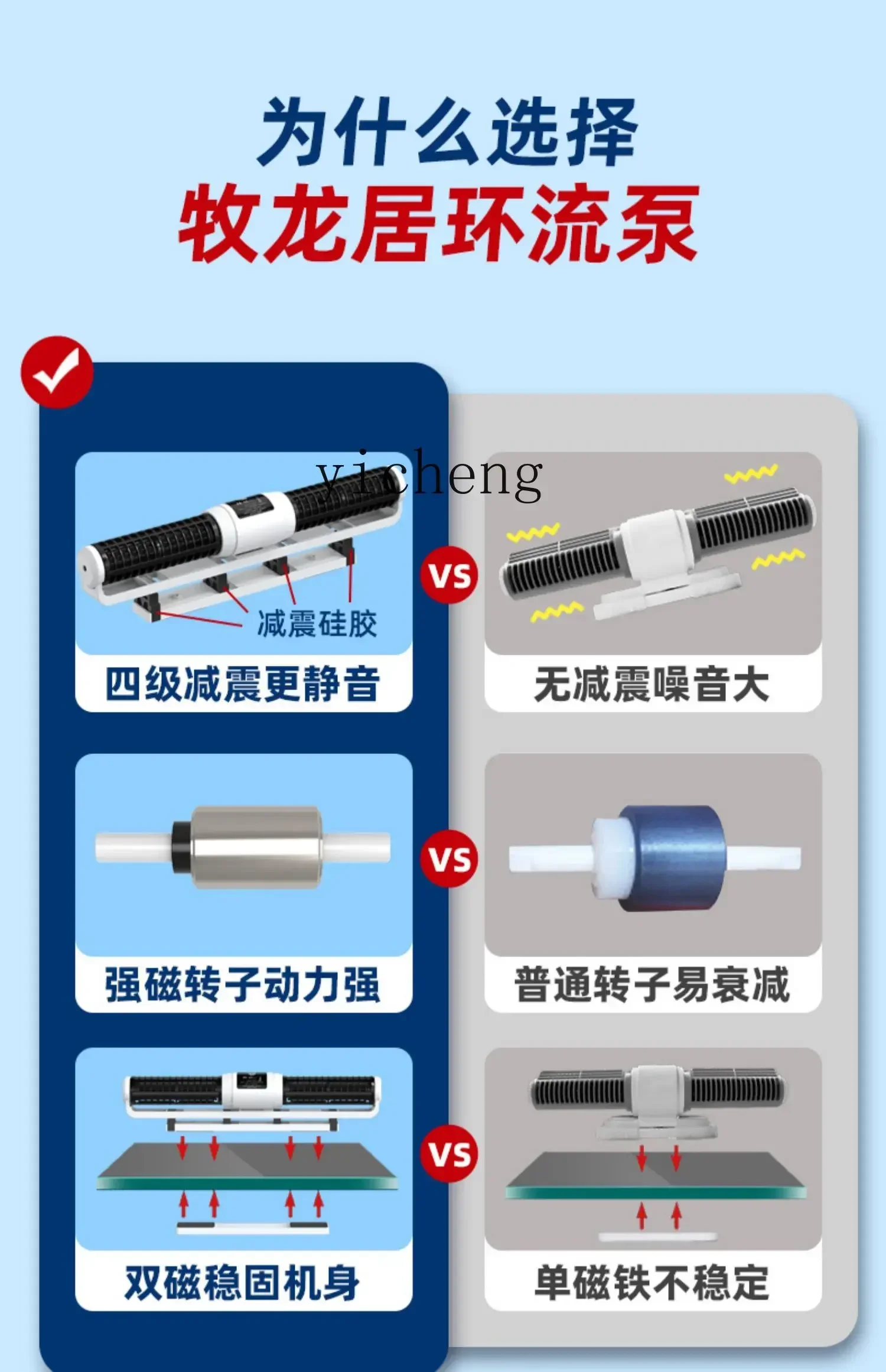 为什么选择
牧龙居环流泵

yicheng

减震硅胶
四级减震更静音

VS

无减震噪音大

强磁转子动力强

VS

普通转子易衰减

双磁稳固机身

VS

单磁铁不稳定