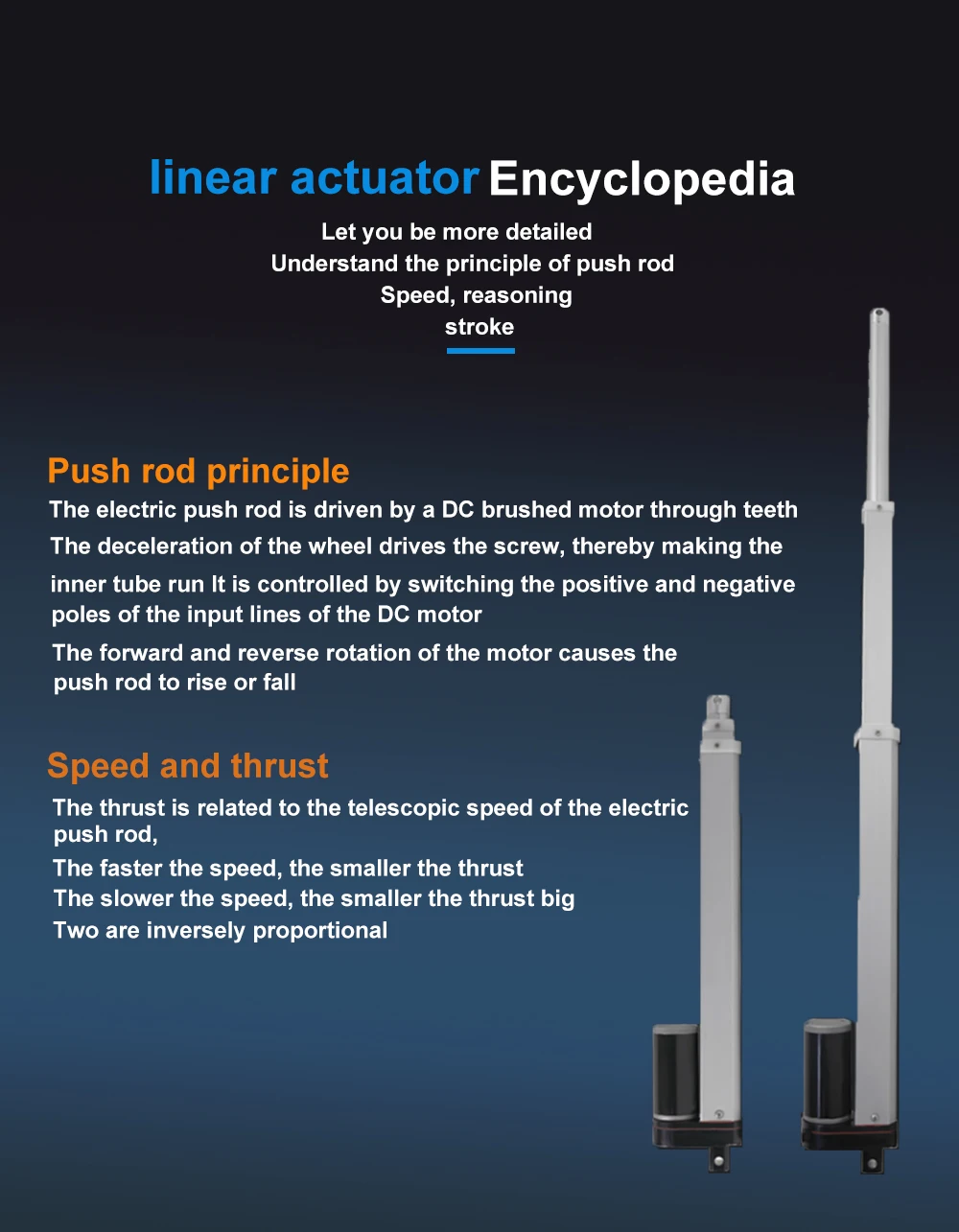 linear actuator Encyclopedia
Let you be more detailed
Understand the principle of push rod
Speed, reasoning
stroke

Push rod principle
The electric push rod is driven by a DC brushed motor through teeth
The deceleration of the wheel drives the screw, thereby making the inner tube run It is controlled by switching the positive and negative poles of the input lines of the DC motor
The forward and reverse rotation of the motor causes the push rod to rise or fall

Speed and thrust
The thrust is related to the telescopic speed of the electric push rod,
The faster the speed, the smaller the thrust
The slower the speed, the smaller the thrust big
Two are inversely proportional