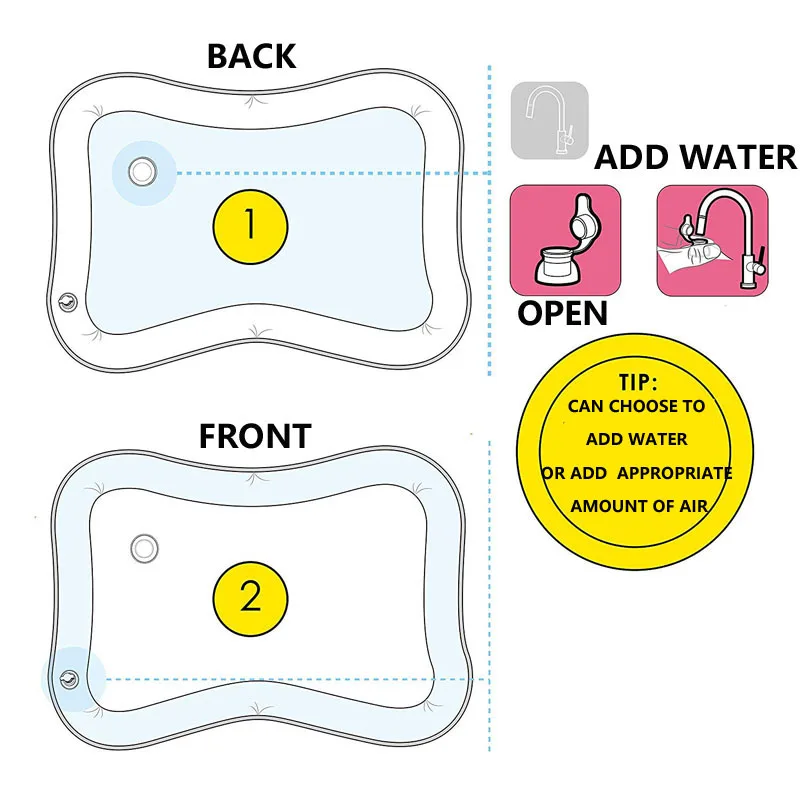 BACK

1

ADD WATER

OPEN

TIP:
CAN CHOOSE TO
ADD WATER
OR ADD APPROPRIATE
AMOUNT OF AIR

FRONT

2