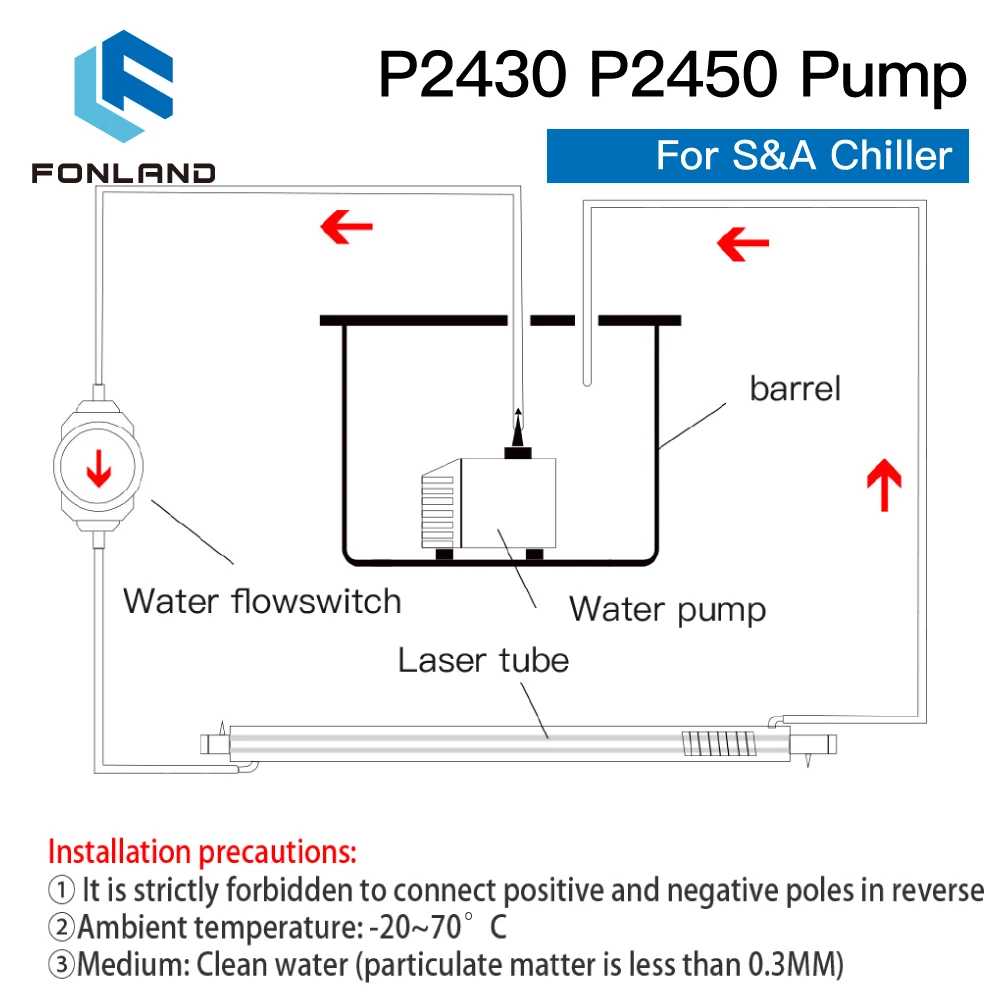 FONLAND

P2430 P2450 Pump

For S&A Chiller

barrel

Water flowswitch

Water pump

Laser tube

Installation precautions:
① It is strictly forbidden to connect positive and negative poles in reverse
②Ambient temperature: -20~70° C
③Medium: Clean water (particulate matter is less than 0.3MM)