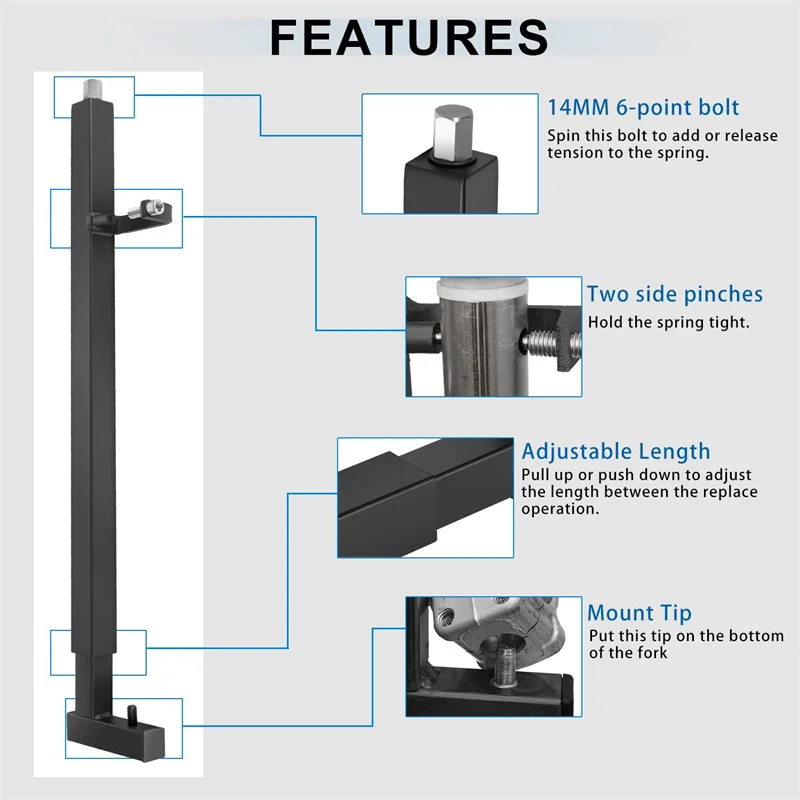 FEATURES

14MM 6-point bolt
Spin this bolt to add or release tension to the spring.

Two side pinches
Hold the spring tight.

Adjustable Length
Pull up or push down to adjust the length between the replace operation.

Mount Tip
Put this tip on the bottom of the fork