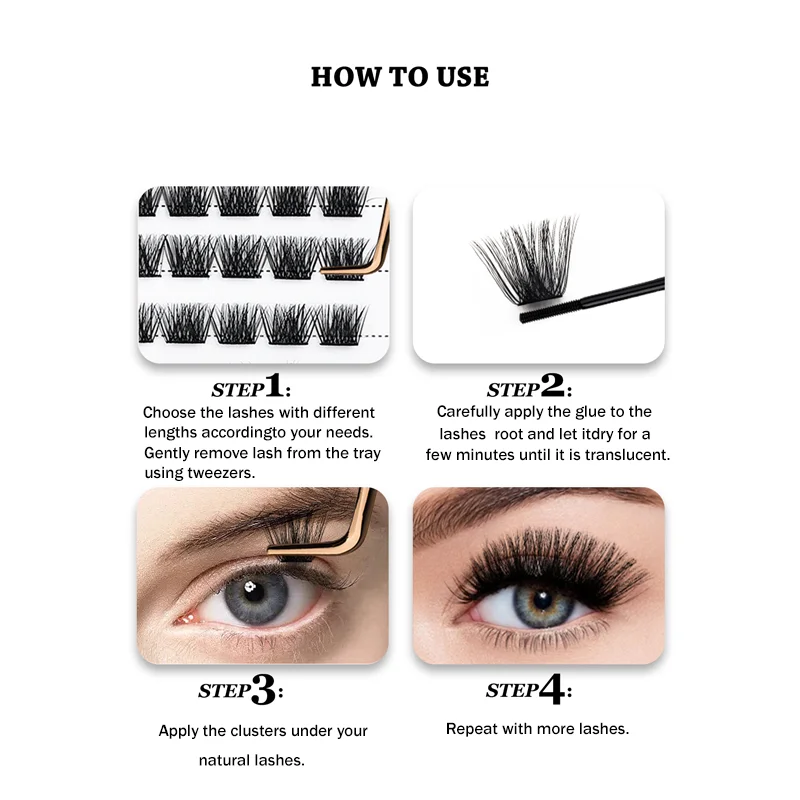 HOW TO USE

STEP1:
Choose the lashes with different lengths accordingto your needs. Gently remove lash from the tray using tweezers.

STEP2:
Carefully apply the glue to the lashes root and let itdry for a few minutes until it is translucent.

STEP3:
Apply the clusters under your natural lashes.

STEP4:
Repeat with more lashes.