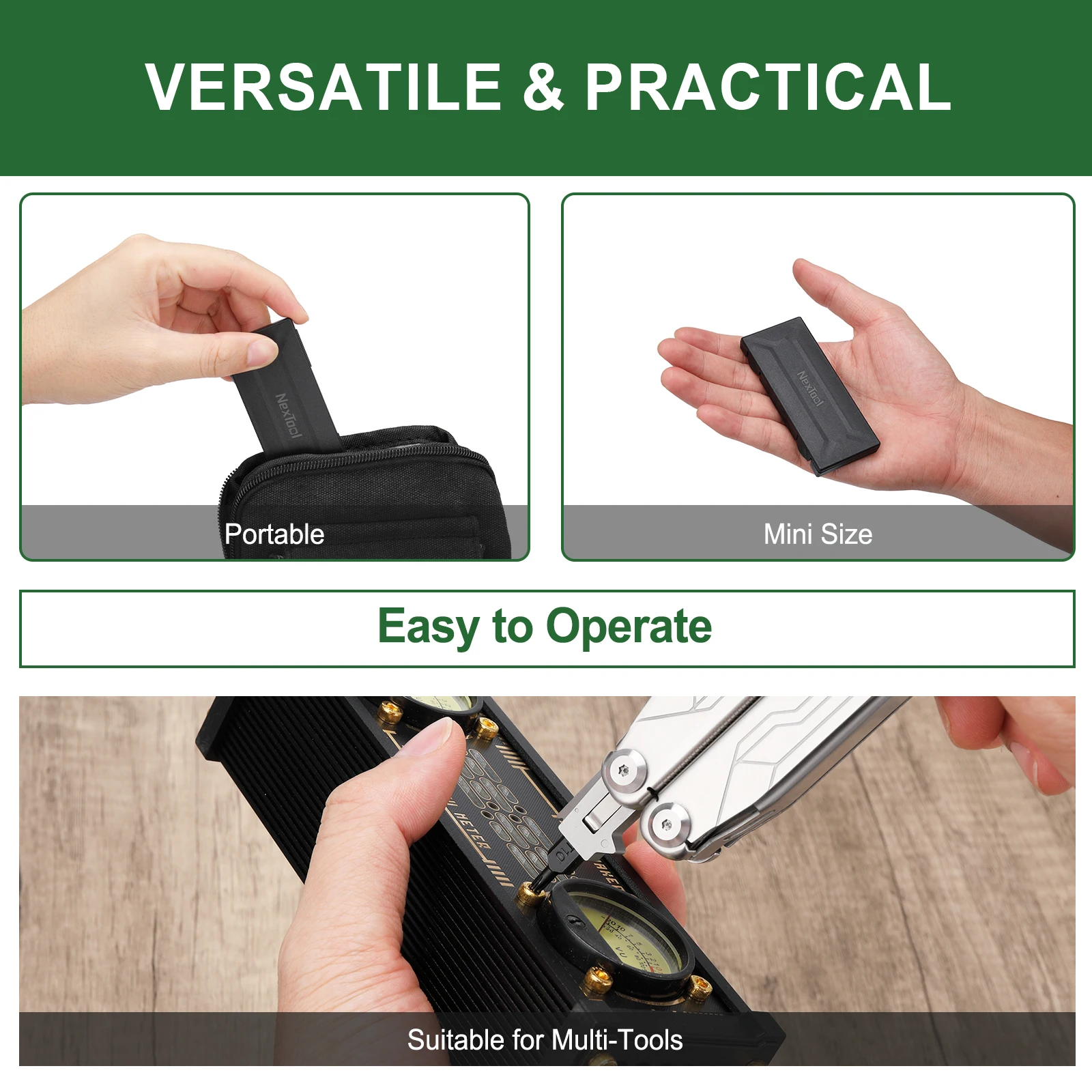 VERSATILE & PRACTICAL

NexTool

Portable

NexTool

Mini Size

Easy to Operate

METER

VU

Suitable for Multi-Tools