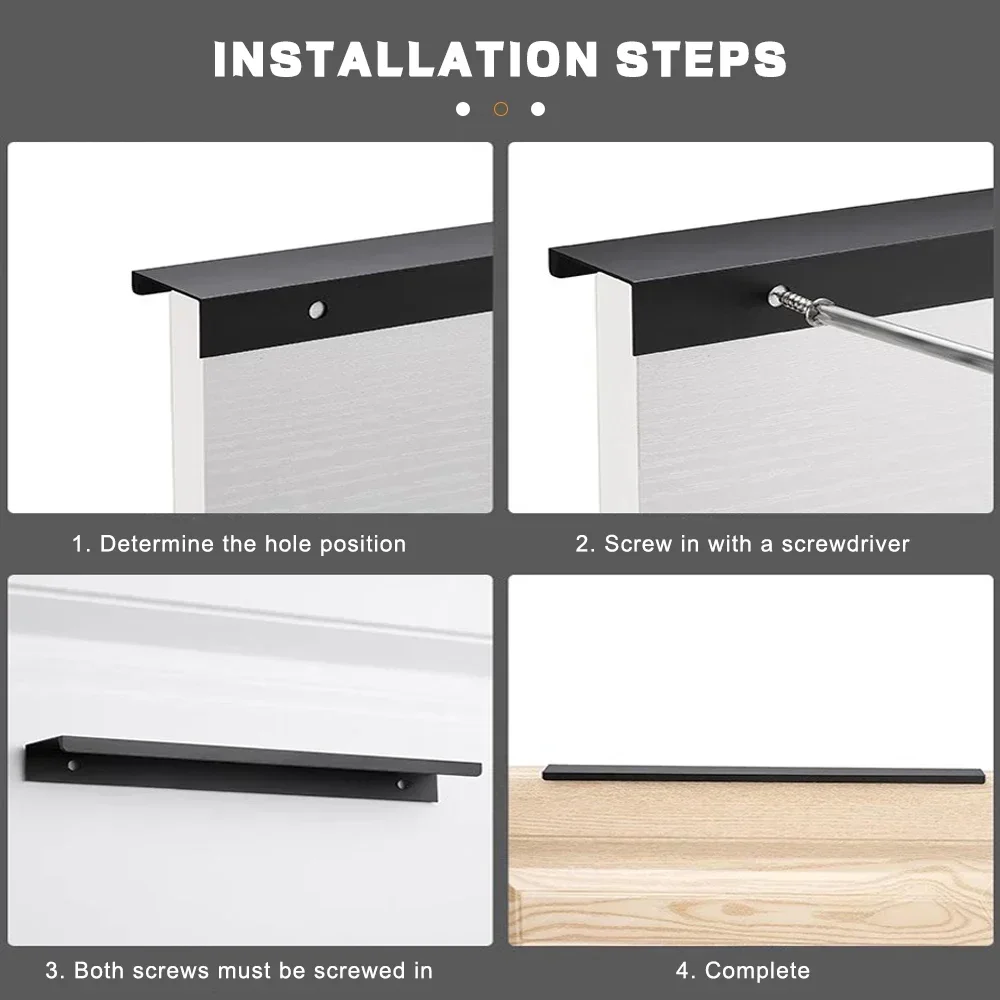 INSTALLATION STEPS

1. Determine the hole position

2. Screw in with a screwdriver

3. Both screws must be screwed in

4. Complete