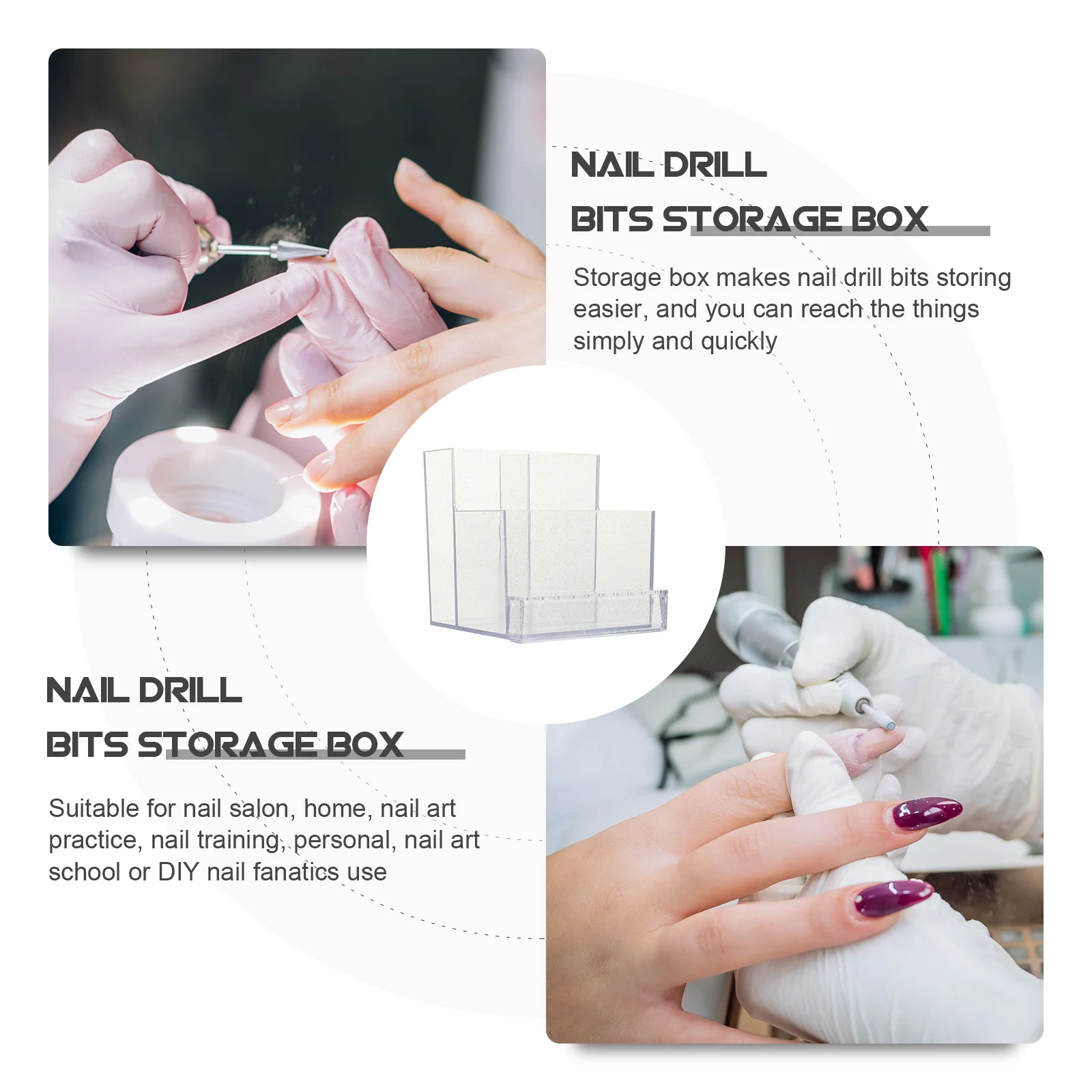 NAIL DRILL
BITS STORAGE BOX

Storage box makes nail drill bits storing easier, and you can reach the things simply and quickly

NAIL DRILL
BITS STORAGE BOX

Suitable for nail salon, home, nail art practice, nail training, personal, nail art school or DIY nail fanatics use