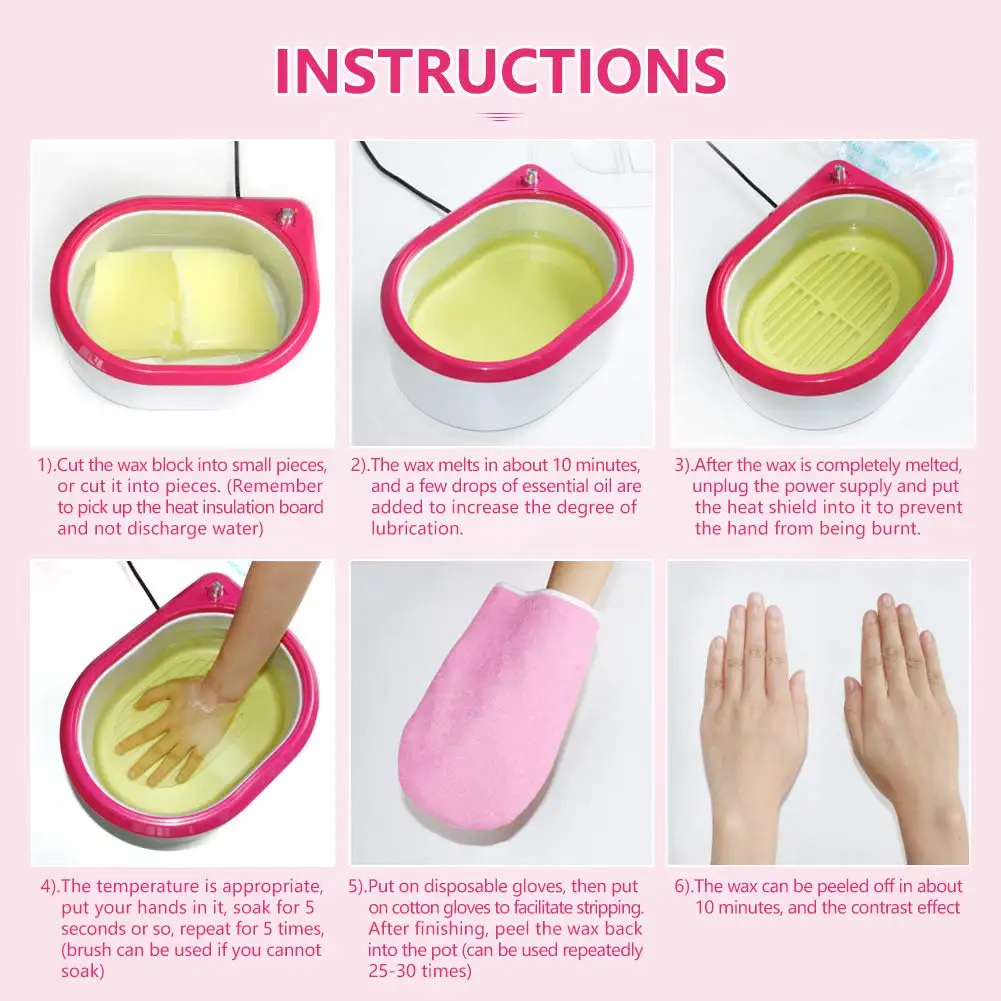 INSTRUCTIONS

1).Cut the wax block into small pieces, or cut it into pieces. (Remember to pick up the heat insulation board and not discharge water)

2).The wax melts in about 10 minutes, and a few drops of essential oil are added to increase the degree of lubrication.

3).After the wax is completely melted, unplug the power supply and put the heat shield into it to prevent the hand from being burnt.

4).The temperature is appropriate, put your hands in it, soak for 5 seconds or so, repeat for 5 times, (brush can be used if you cannot soak)

5).Put on disposable gloves, then put on cotton gloves to facilitate stripping. After finishing, peel the wax back into the pot (can be used repeatedly 25-30 times)

6).The wax can be peeled off in about 10 minutes, and the contrast effect