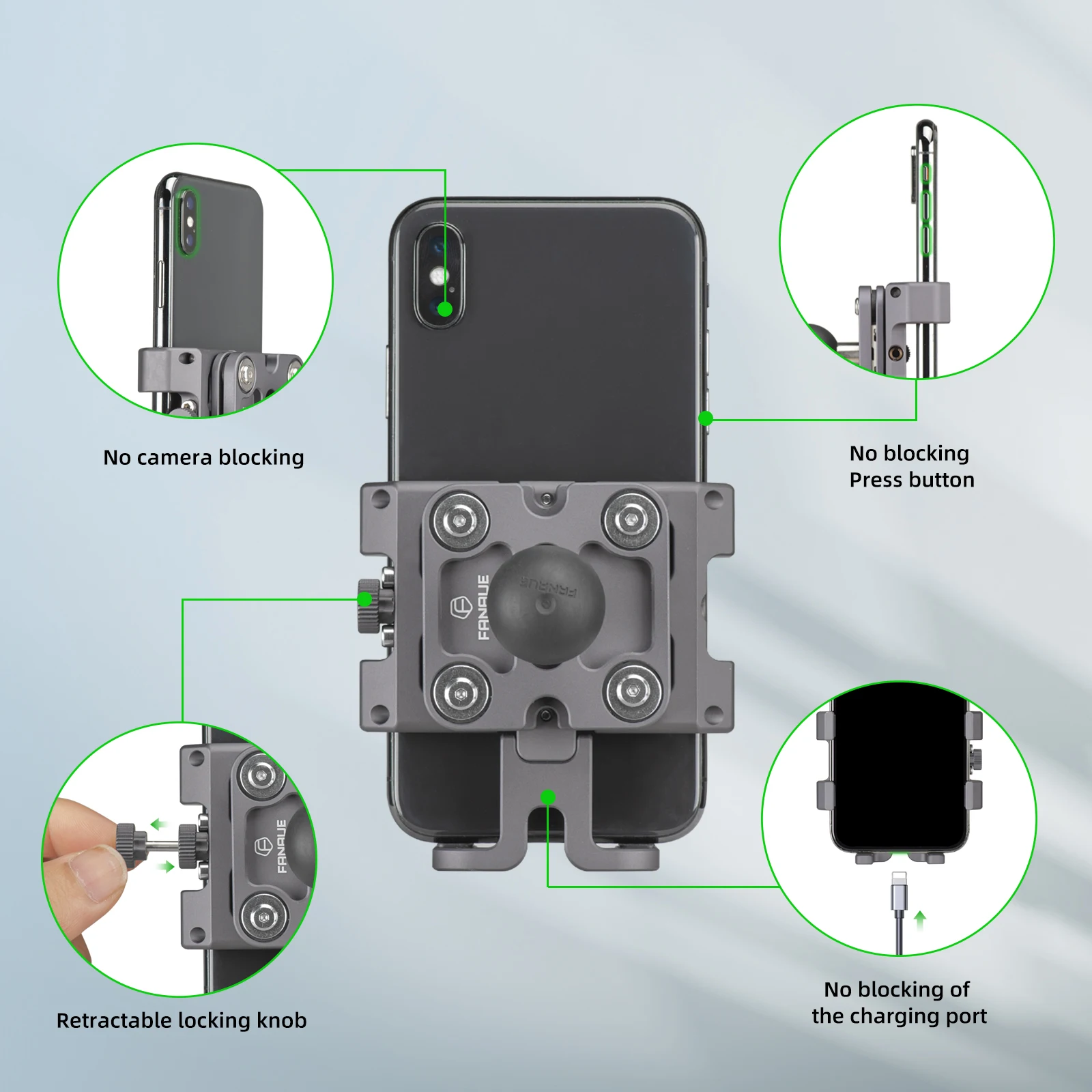 No camera blocking

No blocking
Press button

FANAUE

FANAUE

FANAUE

Retractable locking knob

No blocking of
the charging port