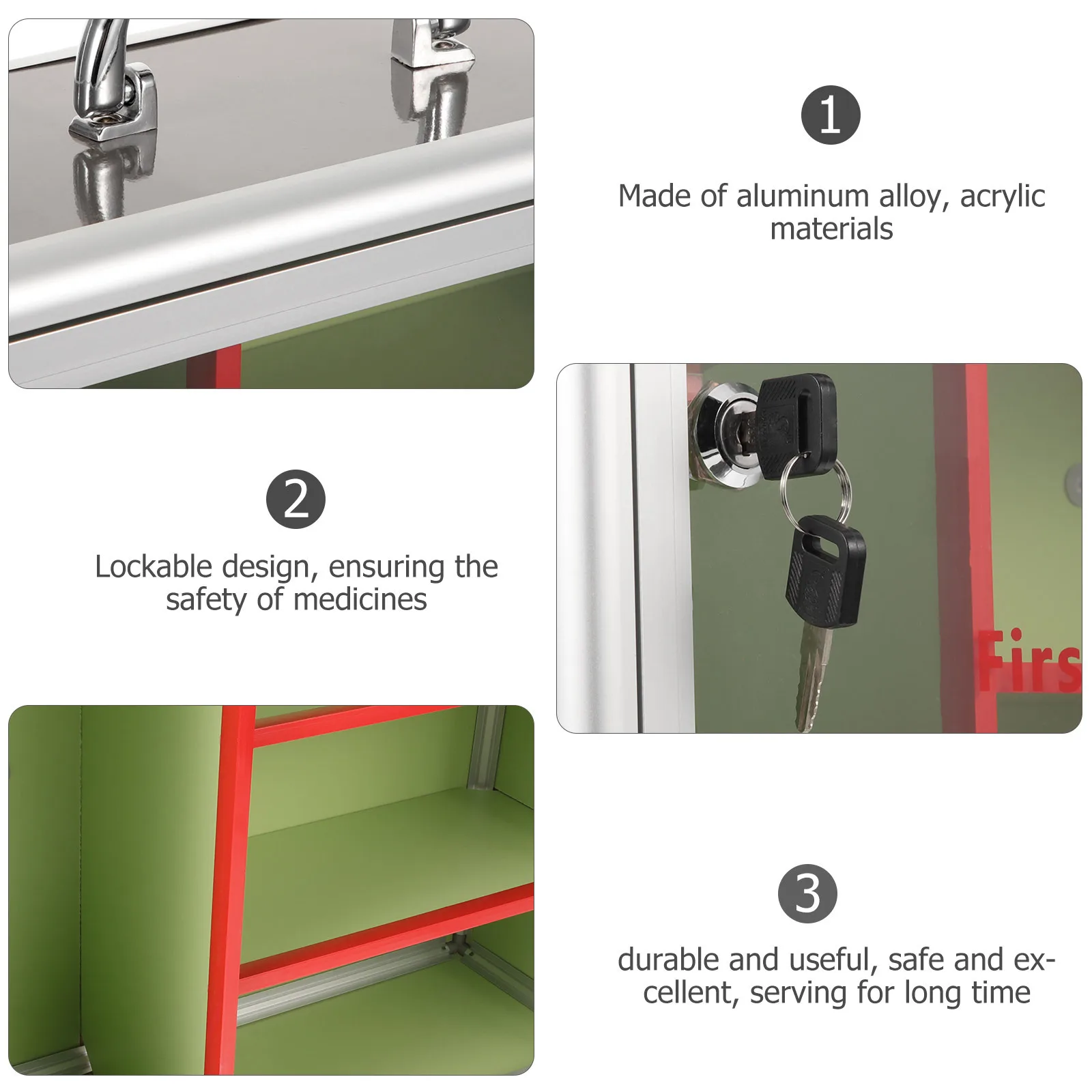 1

Made of aluminum alloy, acrylic materials

2

Lockable design, ensuring the safety of medicines

Firs

3

durable and useful, safe and excellent, serving for long time