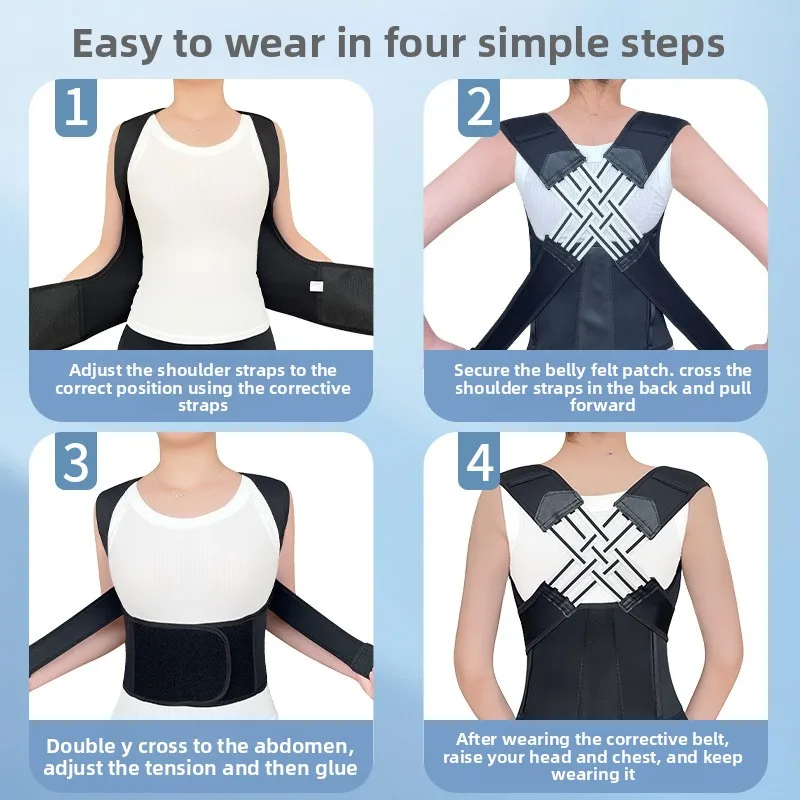 Easy to wear in four simple steps

1

Adjust the shoulder straps to the correct position using the corrective straps

2

Secure the belly felt patch. cross the shoulder straps in the back and pull forward

3

Double y cross to the abdomen, adjust the tension and then glue

4

After wearing the corrective belt, raise your head and chest, and keep wearing it