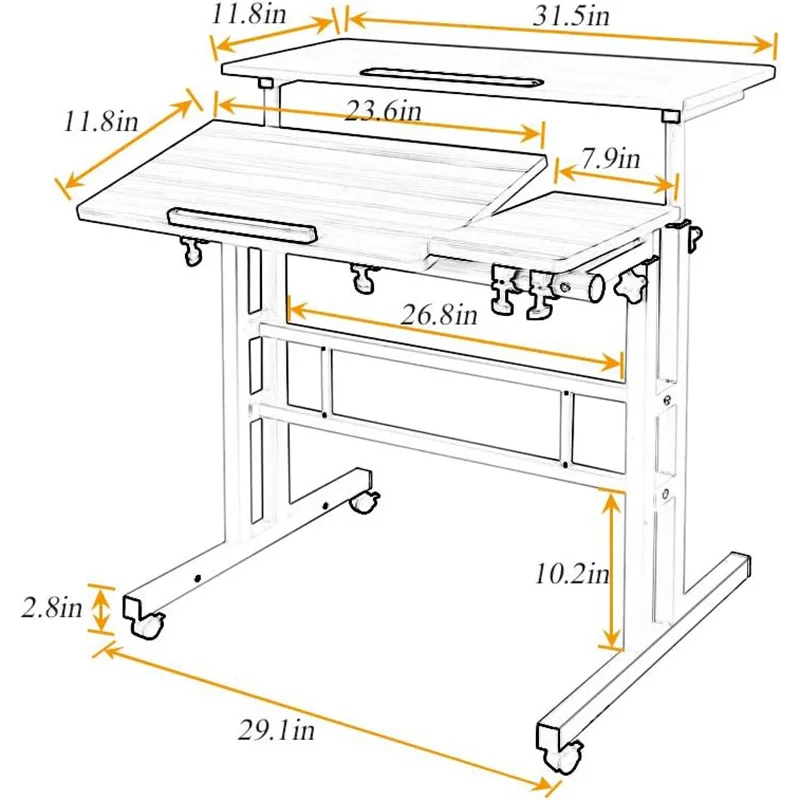 11.8in
31.5in
11.8in
23.6in
7.9in
26.8in
10.2in
2.8in
29.1in