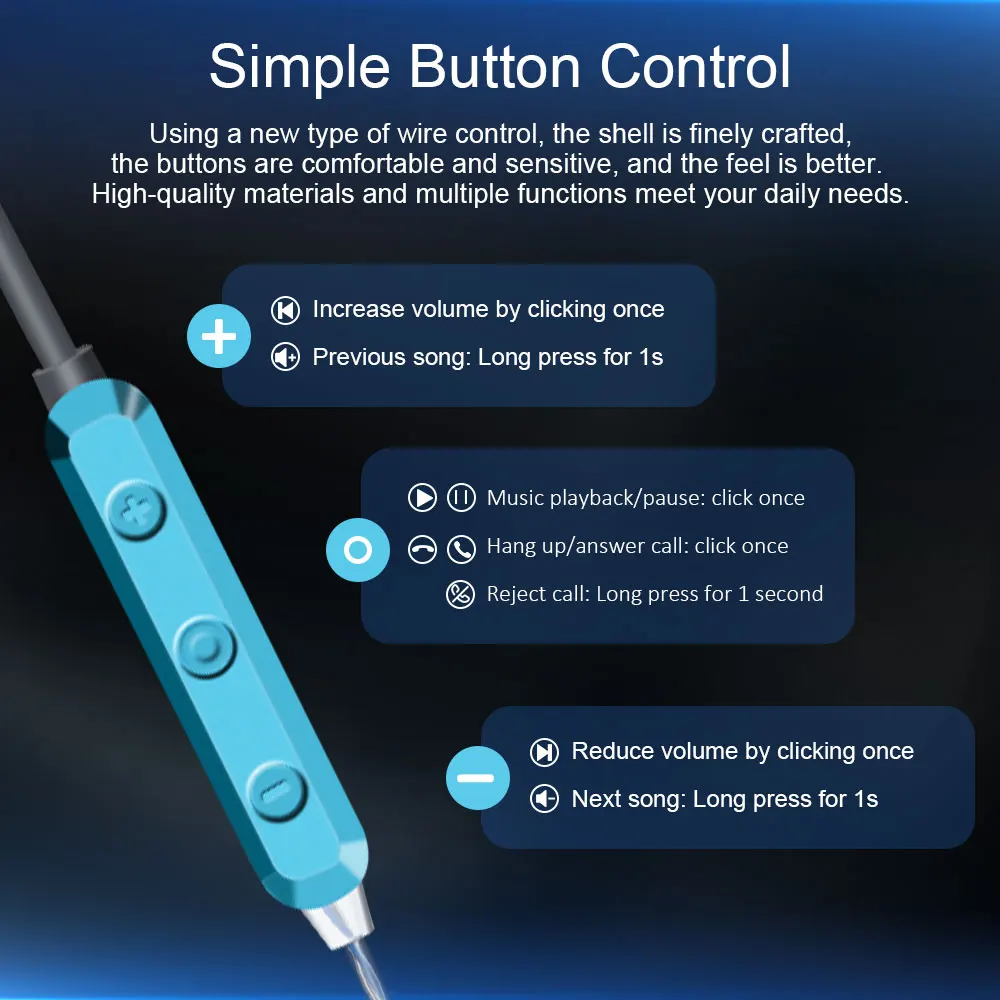 Simple Button Control

Using a new type of wire control, the shell is finely crafted, the buttons are comfortable and sensitive, and the feel is better. High-quality materials and multiple functions meet your daily needs.

Increase volume by clicking once
Previous song: Long press for 1s

Music playback/pause: click once
Hang up/answer call: click once
Reject call: Long press for 1 second

Reduce volume by clicking once
Next song: Long press for 1s