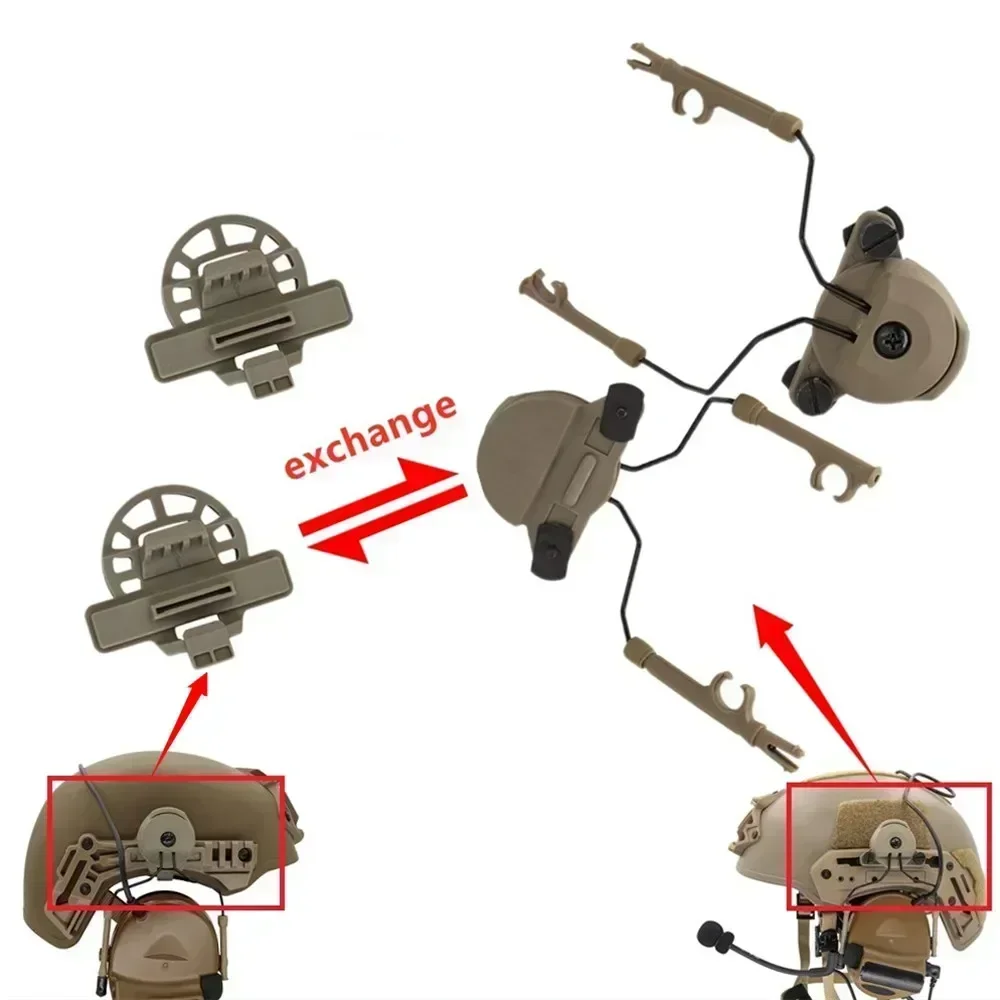 exchange