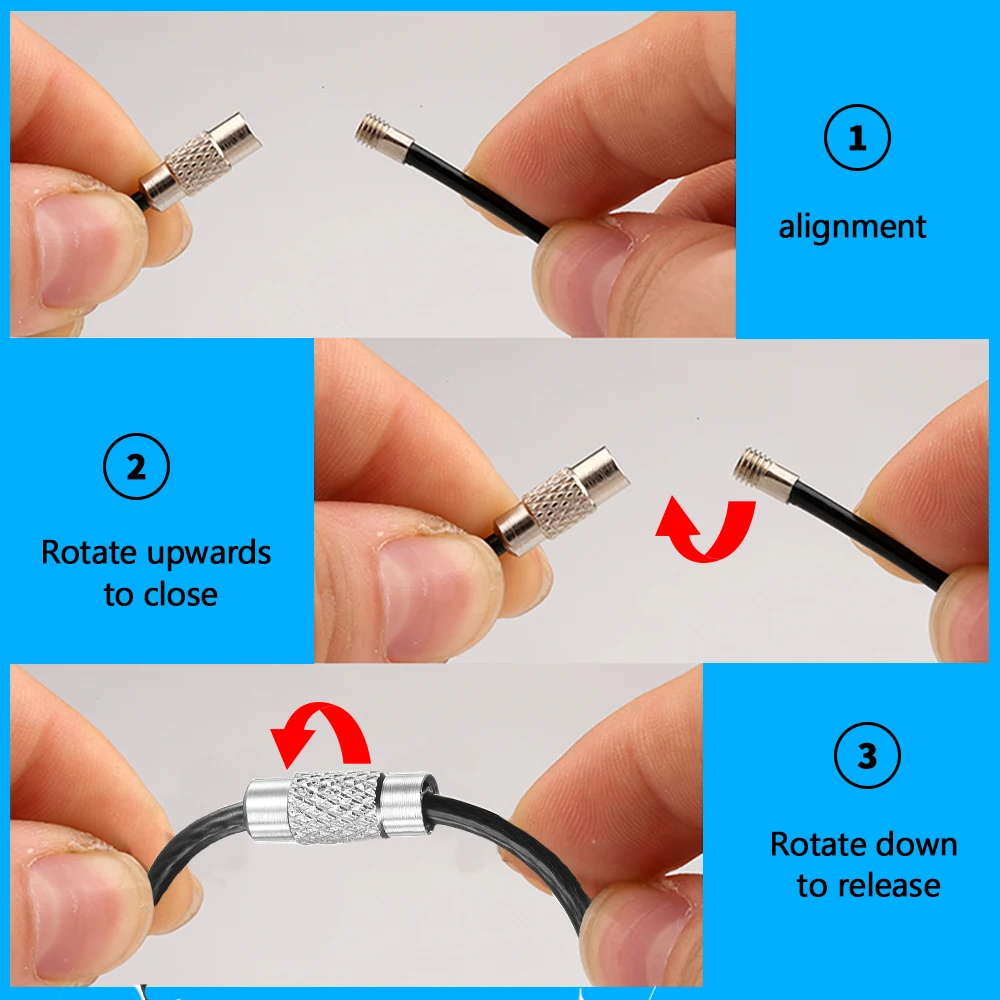 1

alignment

2

Rotate upwards to close

3

Rotate down to release