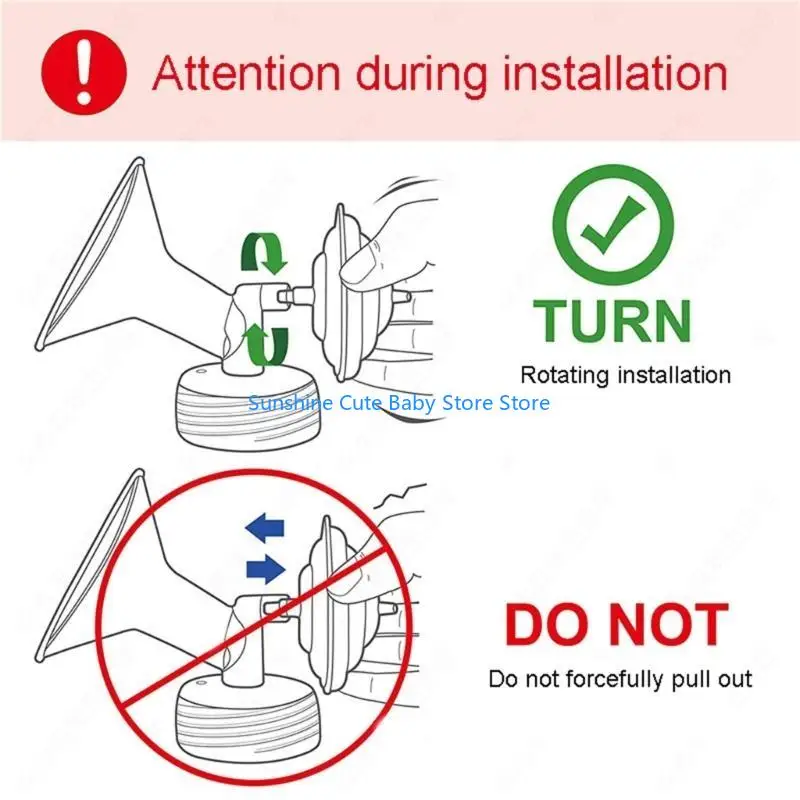 Attention during installation

TURN

Rotating installation

Sunshine Cute Baby Store Store

DO NOT

Do not forcefully pull out