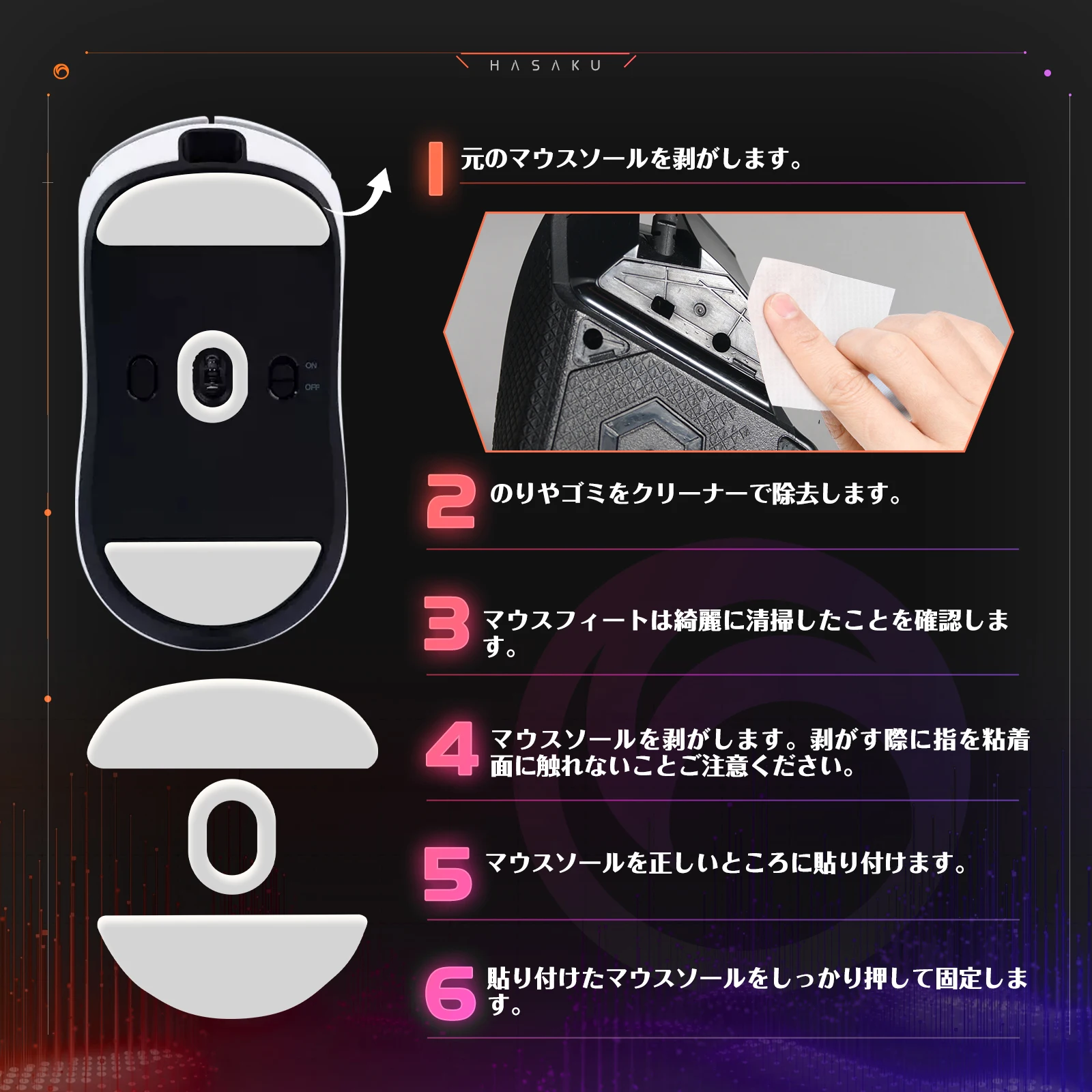 HASAKU

ON
OFF

1 元のマウスソールを剥がします。

2 のりやゴミをクリーナーで除去します。

3 マウスフィートは綺麗に清掃したことを確認します。

4 マウスソールを剥がします。剥がす際に指を粘着面に触れないことご注意ください。

5 マウスソールを正しいところに貼り付けます。

6 貼り付けたマウスソールをしっかり押して固定します。