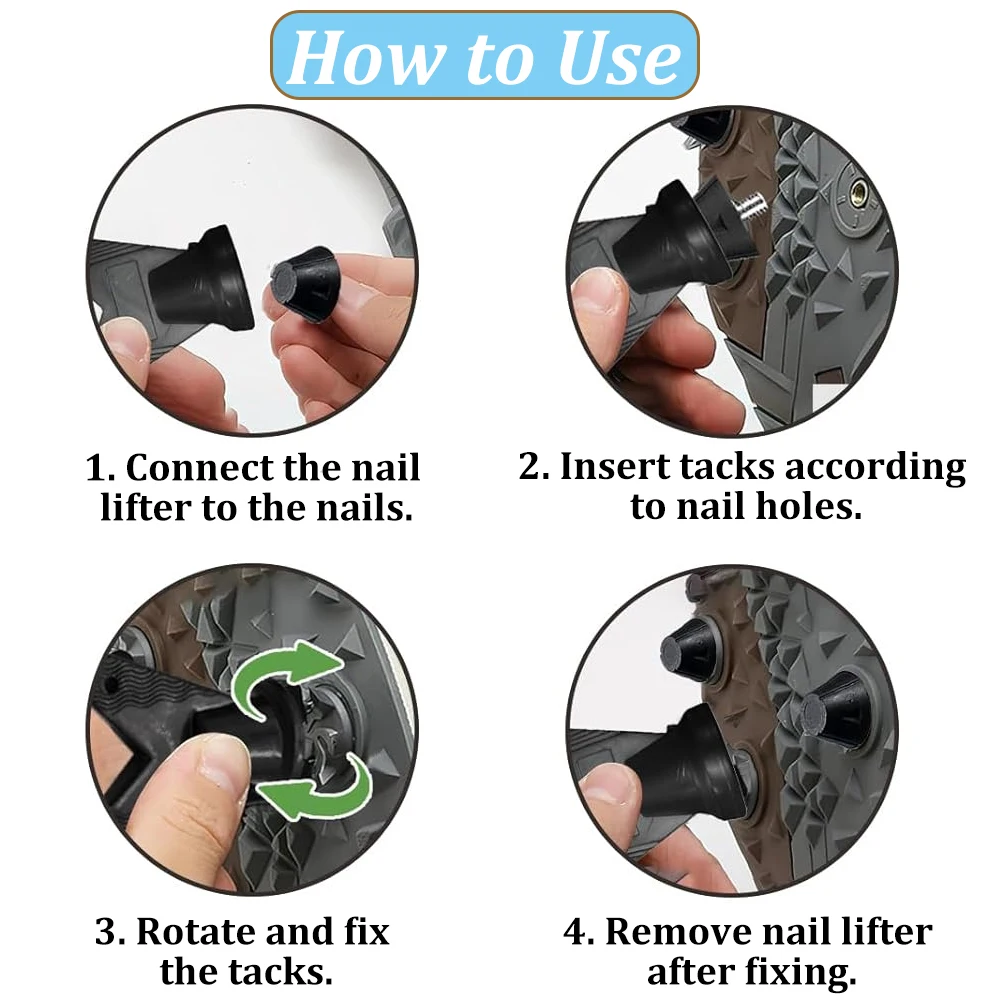 How to Use

1. Connect the nail lifter to the nails.

2. Insert tacks according to nail holes.

3. Rotate and fix the tacks.

4. Remove nail lifter after fixing.