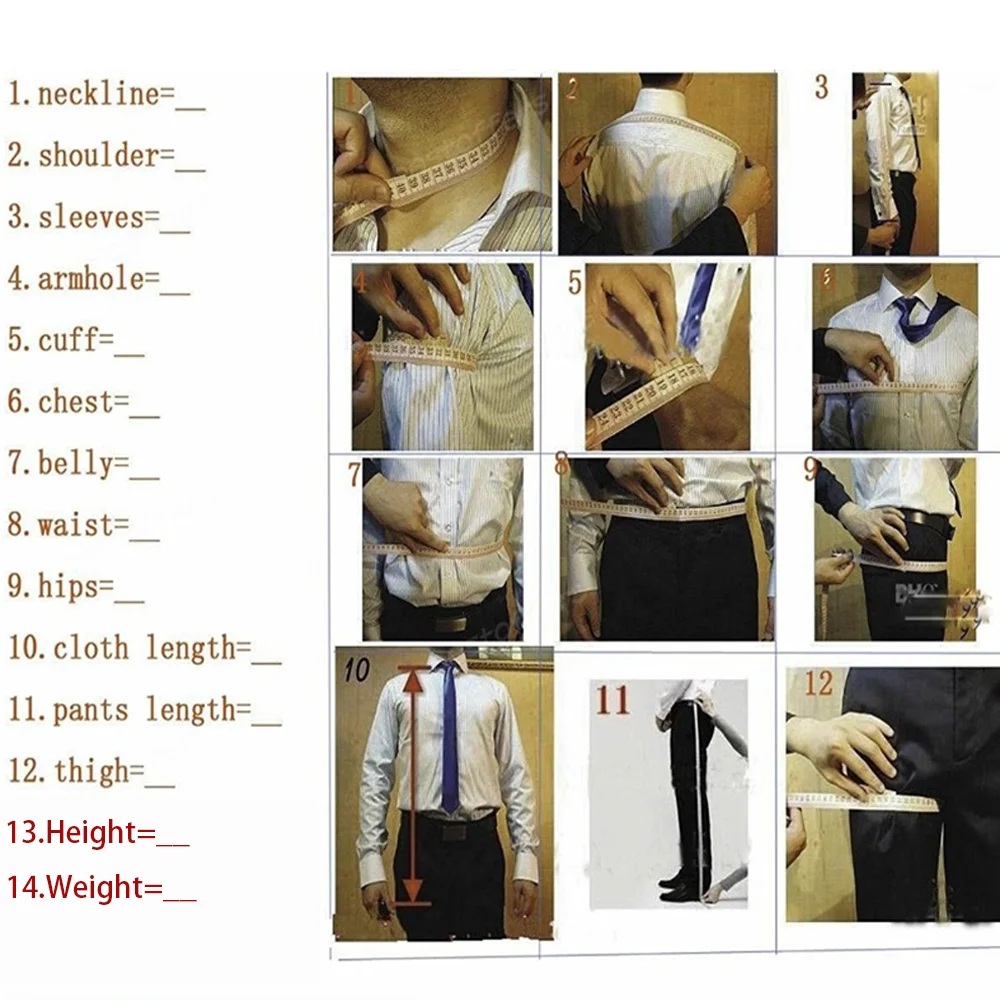 1. neckline=__
2. shoulder=__
3. sleeves=__
4. armhole=__
5. cuff=__
6. chest=__
7. belly=__
8. waist=__
9. hips=__
10. cloth length=__
11. pants length=__
12. thigh=__
13.Height=__
14.Weight=__

1
2
3
4
5
6
7
8
9
10
11
12