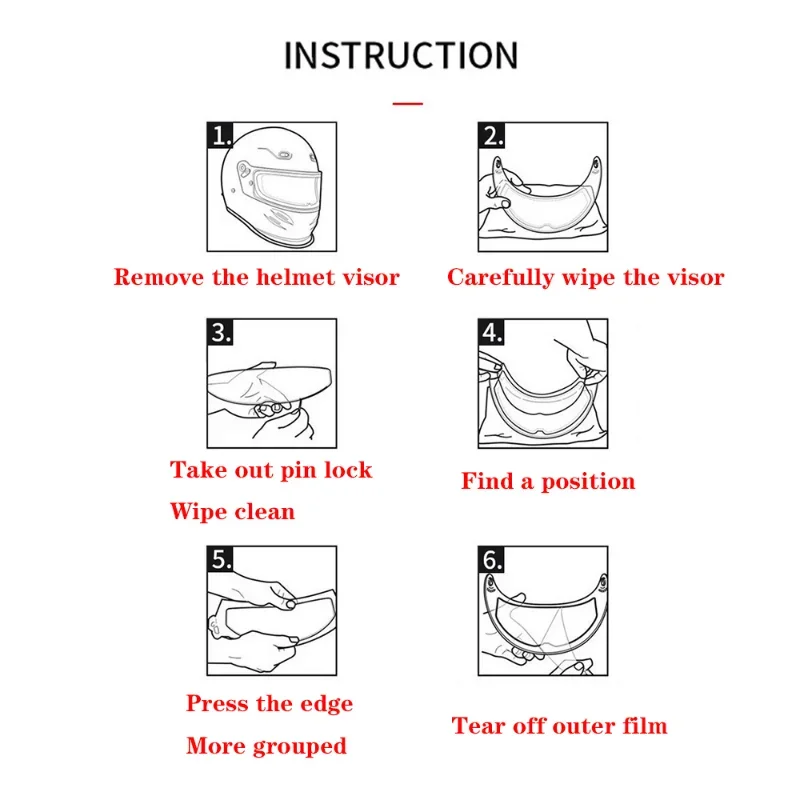 INSTRUCTION

1.

Remove the helmet visor

2.

Carefully wipe the visor

3.

Take out pin lock
Wipe clean

4.

Find a position

5.

Press the edge
More grouped

6.

Tear off outer film