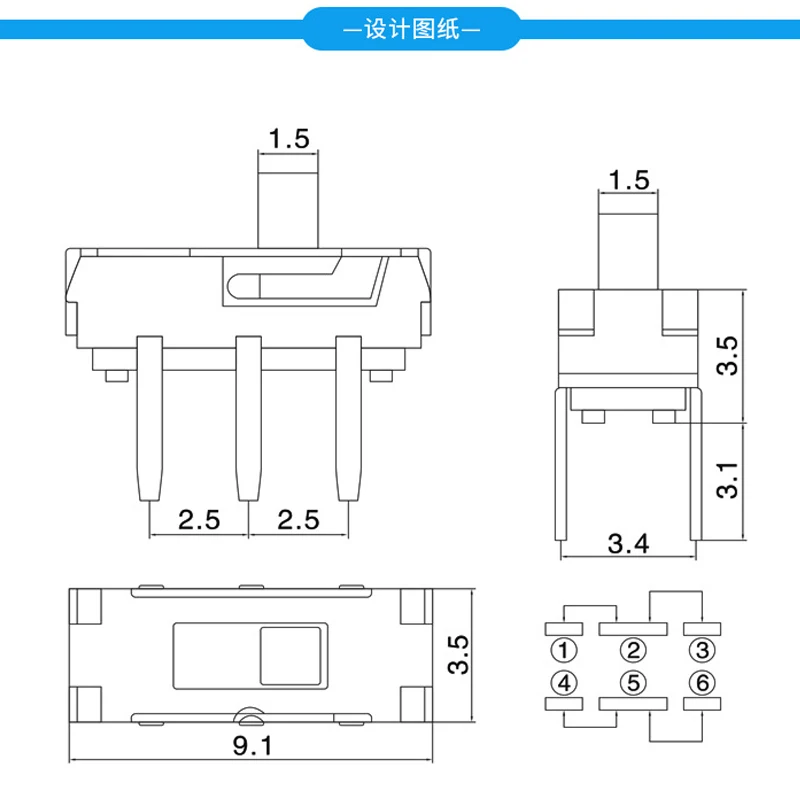 —设计图纸—

1.5

2.5 2.5

1.5

3.5

3.1

3.4

3.5

9.1

① ② ③

④ ⑤ ⑥