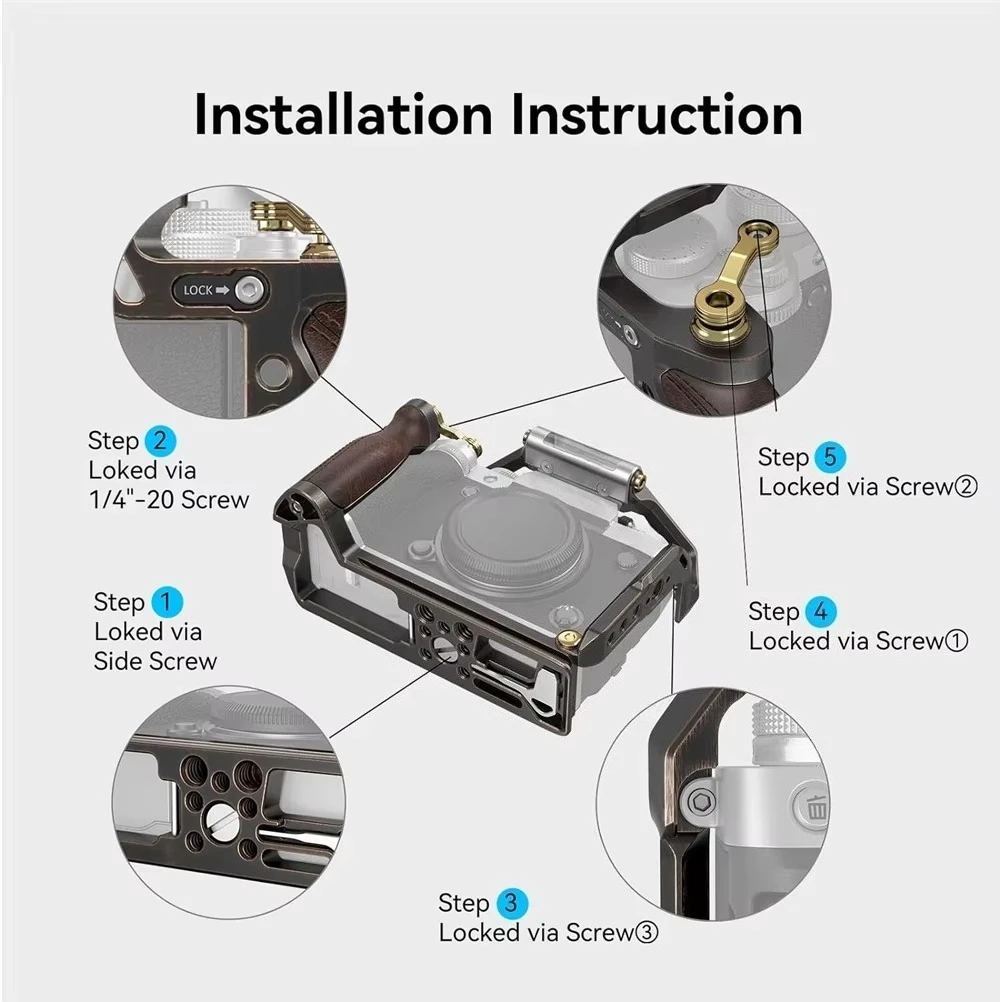 Installation Instruction

LOCK

Step 2
Loked via
1/4"-20 Screw

Step 5
Locked via Screw②

Step 1
Loked via
Side Screw

Step 4
Locked via Screw①

Step 3
Locked via Screw③