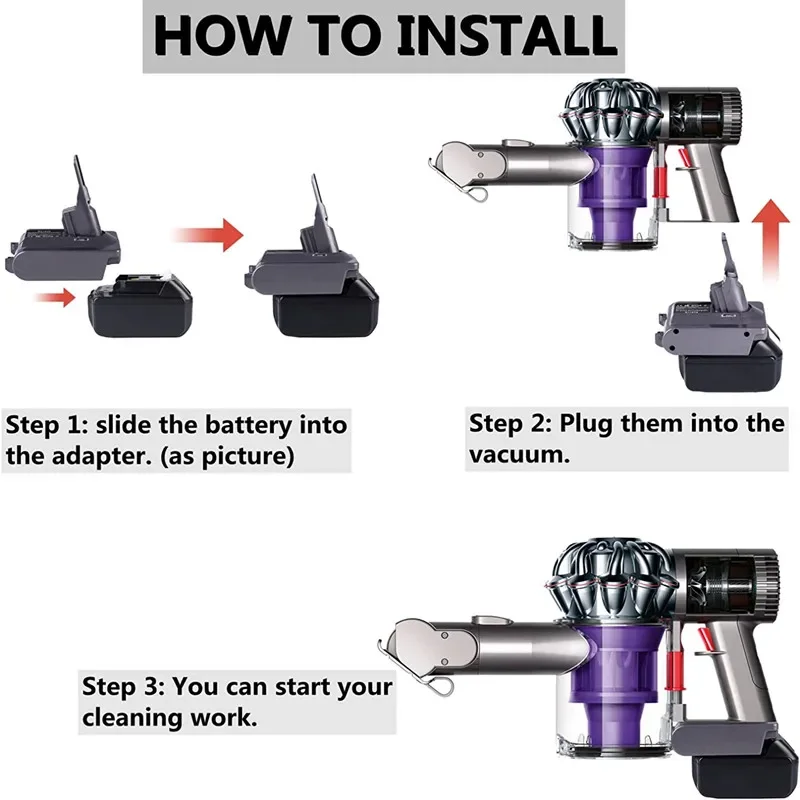 HOW TO INSTALL

Step 1: slide the battery into the adapter. (as picture)

Step 2: Plug them into the vacuum.

Step 3: You can start your cleaning work.