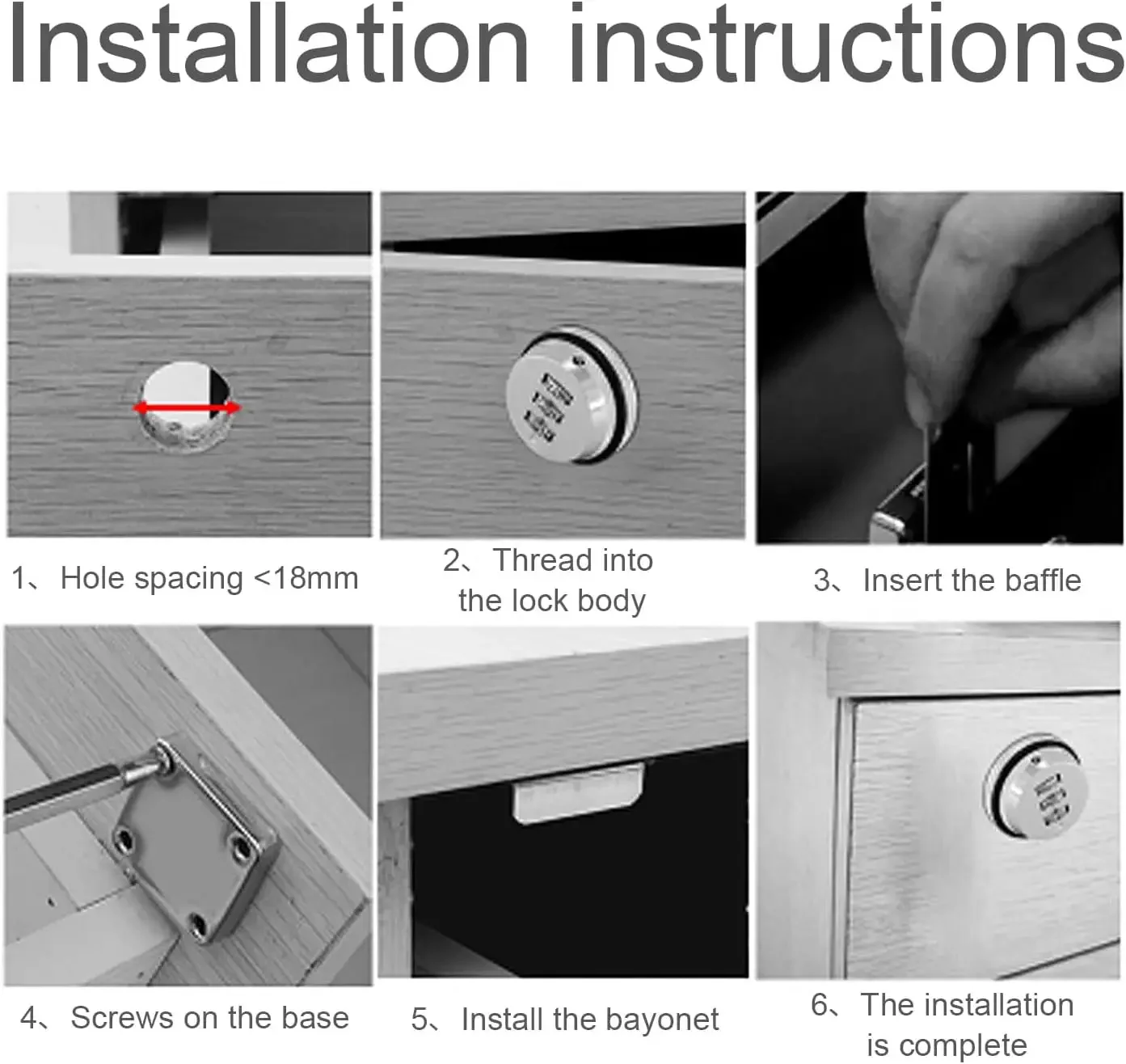 Installation instructions

1、Hole spacing <18mm

2、Thread into the lock body

3、Insert the baffle

4、Screws on the base

5、Install the bayonet

6、The installation is complete