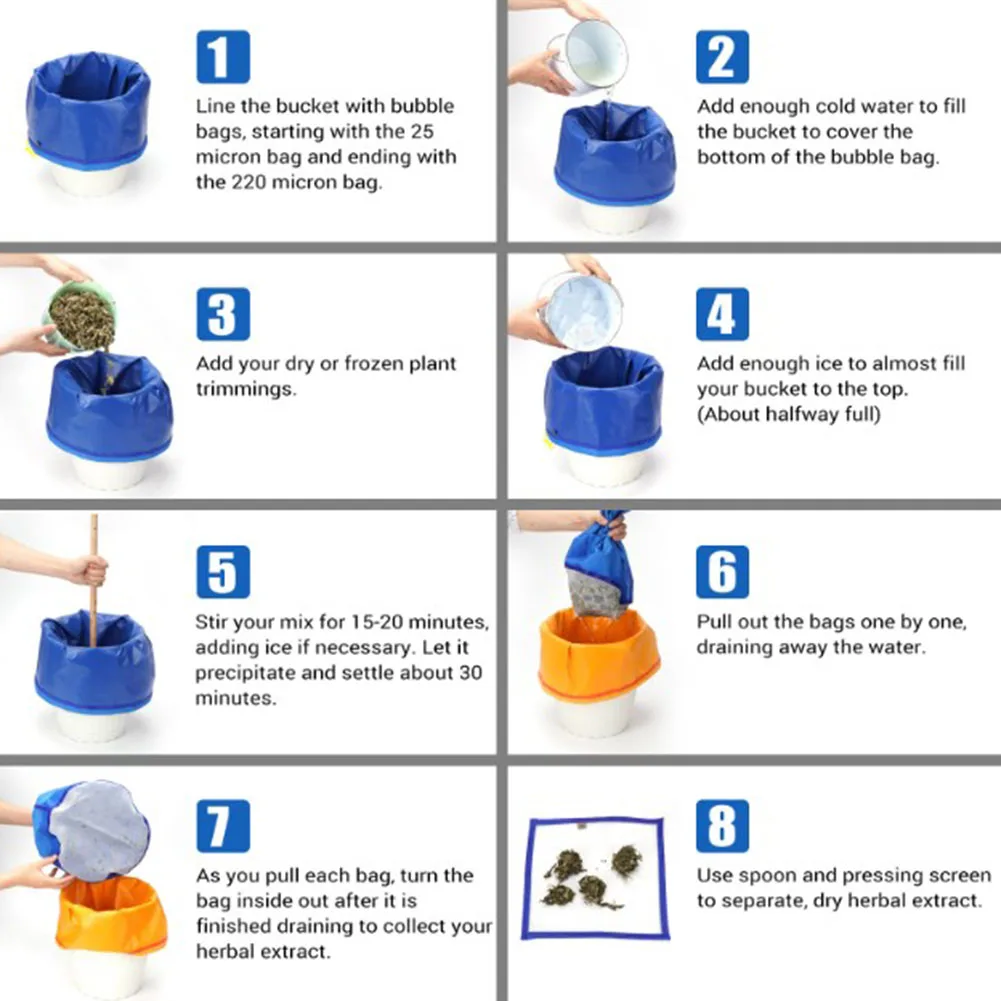 1
Line the bucket with bubble bags, starting with the 25 micron bag and ending with the 220 micron bag.

2
Add enough cold water to fill the bucket to cover the bottom of the bubble bag.

3
Add your dry or frozen plant trimmings.

4
Add enough ice to almost fill your bucket to the top. (About halfway full)

5
Stir your mix for 15-20 minutes, adding ice if necessary. Let it precipitate and settle about 30 minutes.

6
Pull out the bags one by one, draining away the water.

7
As you pull each bag, turn the bag inside out after it is finished draining to collect your herbal extract.

8
Use spoon and pressing screen to separate, dry herbal extract.