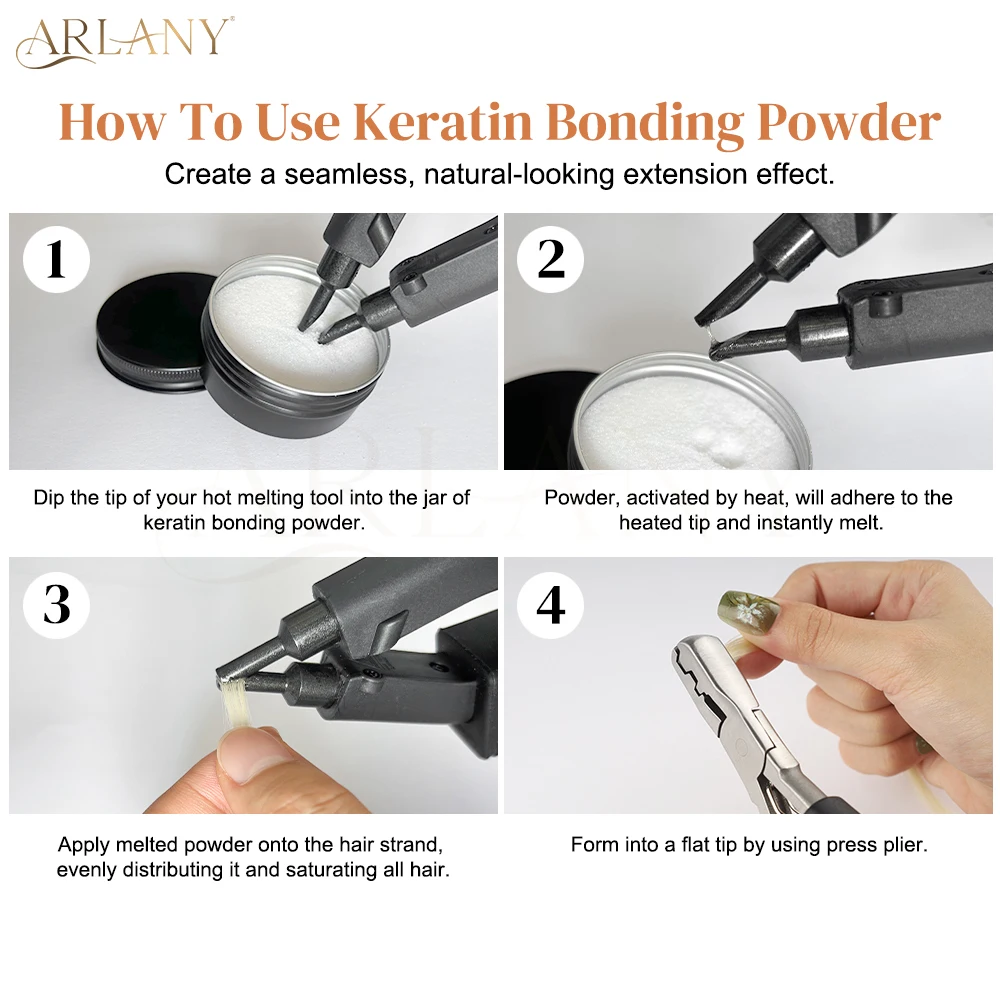 ARLANY

How To Use Keratin Bonding Powder

Create a seamless, natural-looking extension effect.

1

Dip the tip of your hot melting tool into the jar of keratin bonding powder.

2

Powder, activated by heat, will adhere to the heated tip and instantly melt.

3

Apply melted powder onto the hair strand, evenly distributing it and saturating all hair.

4

Form into a flat tip by using press plier.