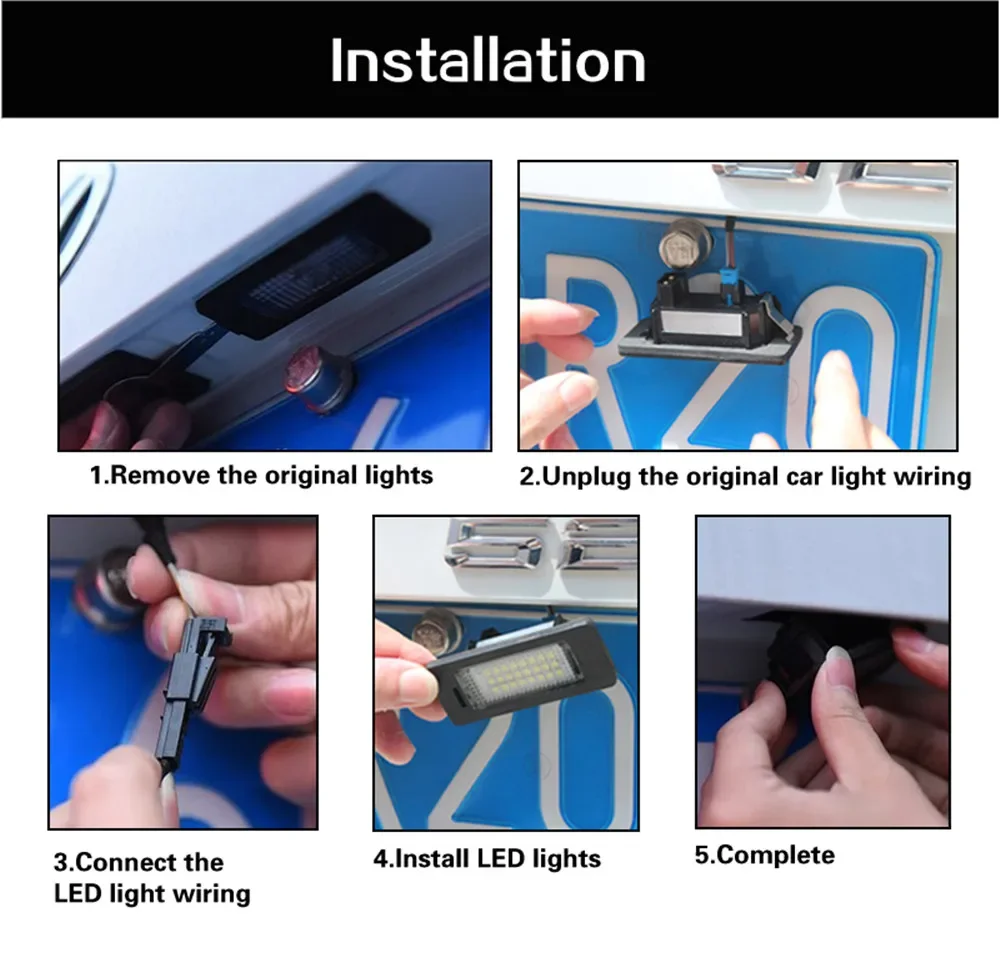 Installation

1.Remove the original lights

2.Unplug the original car light wiring

3.Connect the LED light wiring

4.Install LED lights

5.Complete